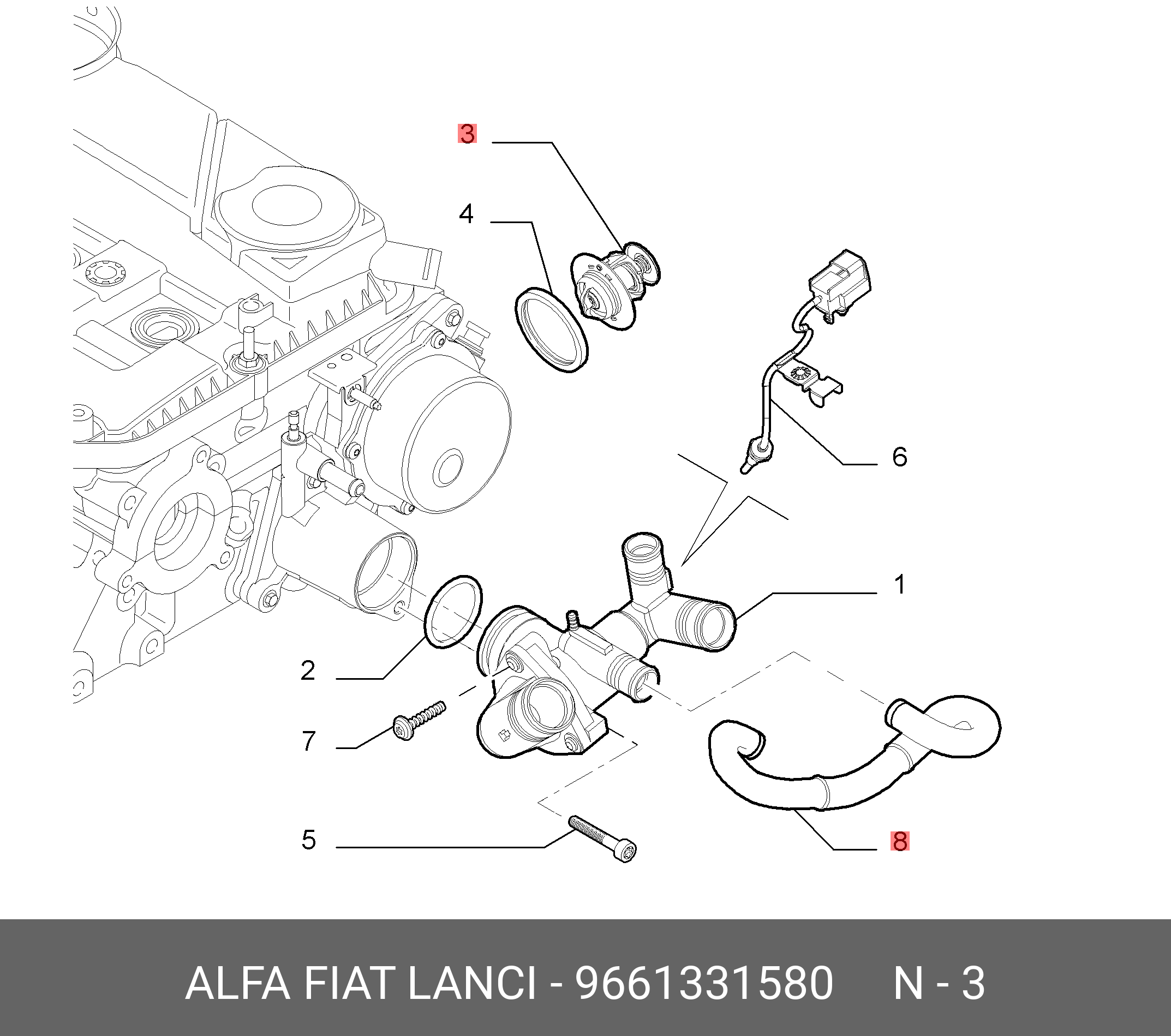 3
4
6
1
2
7
5
8

ALFA FIAT LANCI - 9661331580 N - 3