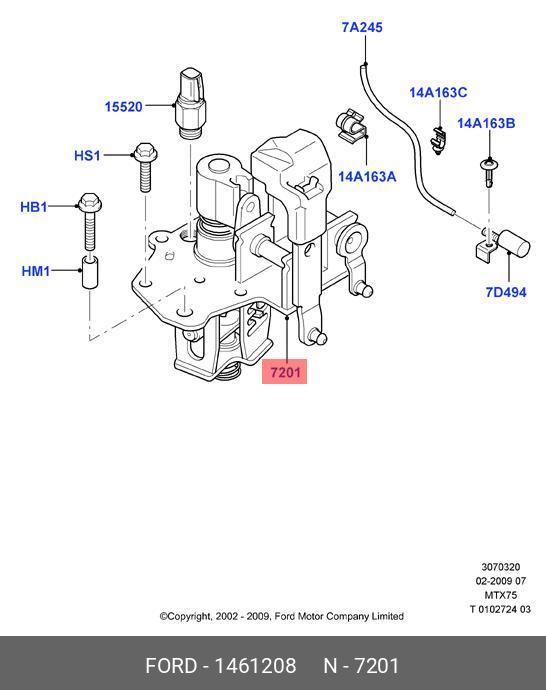 7A245

14A163C

15520

14A163B

HS1

14A163A

HB1

HM1

7D494

7201

3070320
02-2009 07
MTX75
T 0102724 03

©Copyright, 2002 - 2009, Ford Motor Company Limited

FORD - 1461208 N - 7201