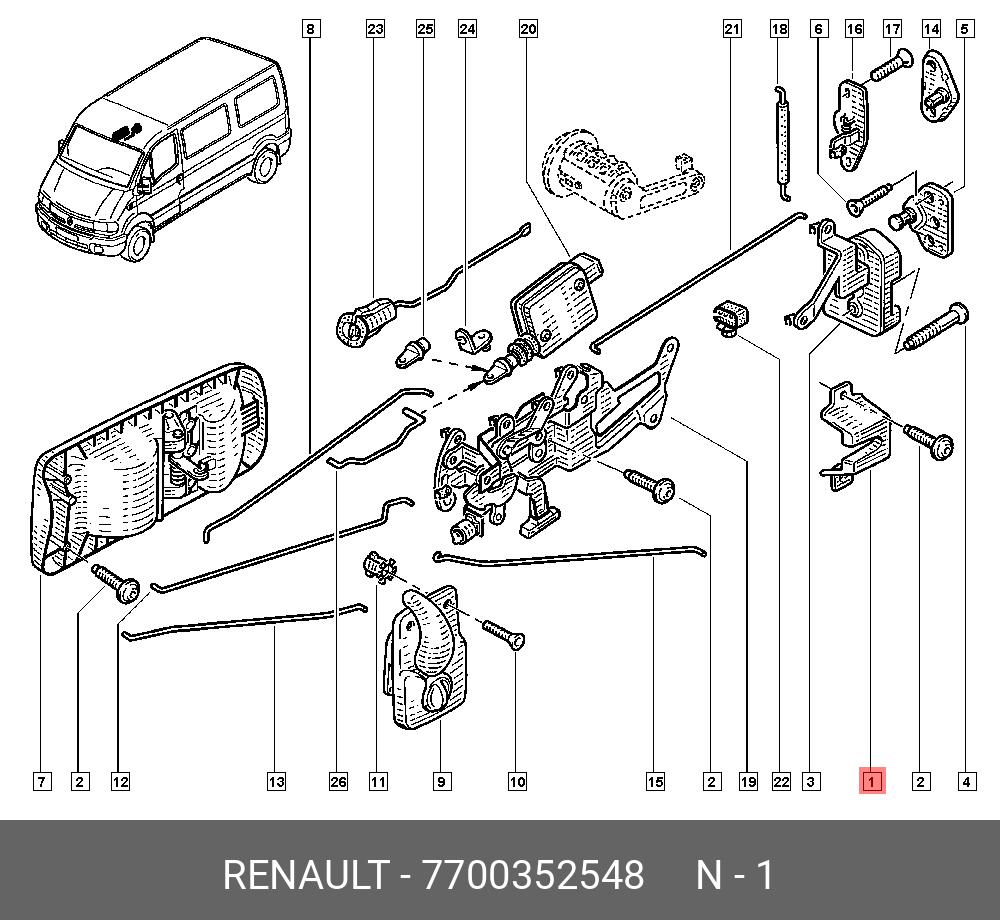 8
23
25
24
20
21
18
6
16
17
14
5

7
2
12
13
26
11
9
10
15
2
19
22
3
1
2
4

RENAULT - 7700352548 N - 1