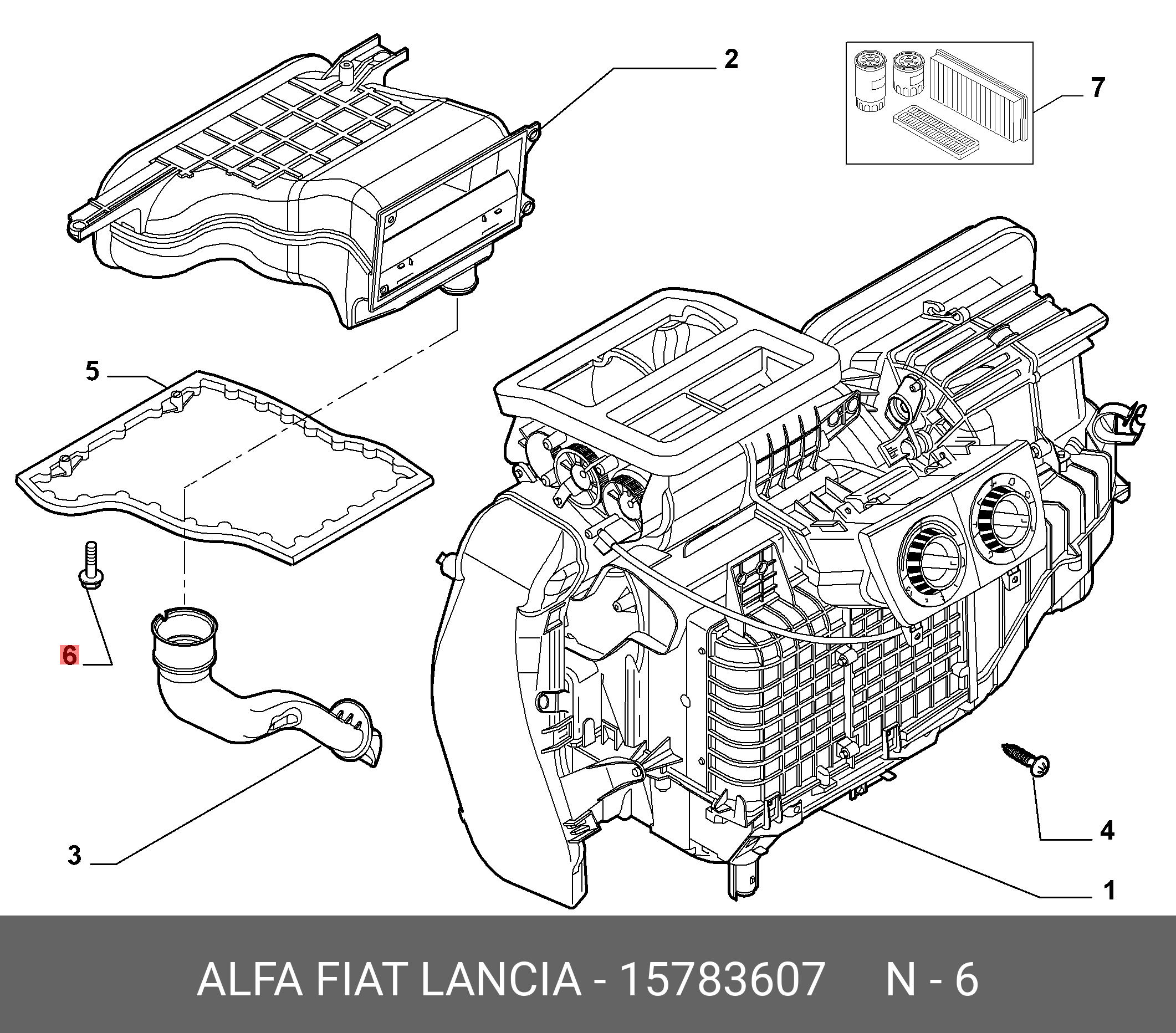 2
7
5
6
3
4
1

ALFA FIAT LANCIA - 15783607 N - 6