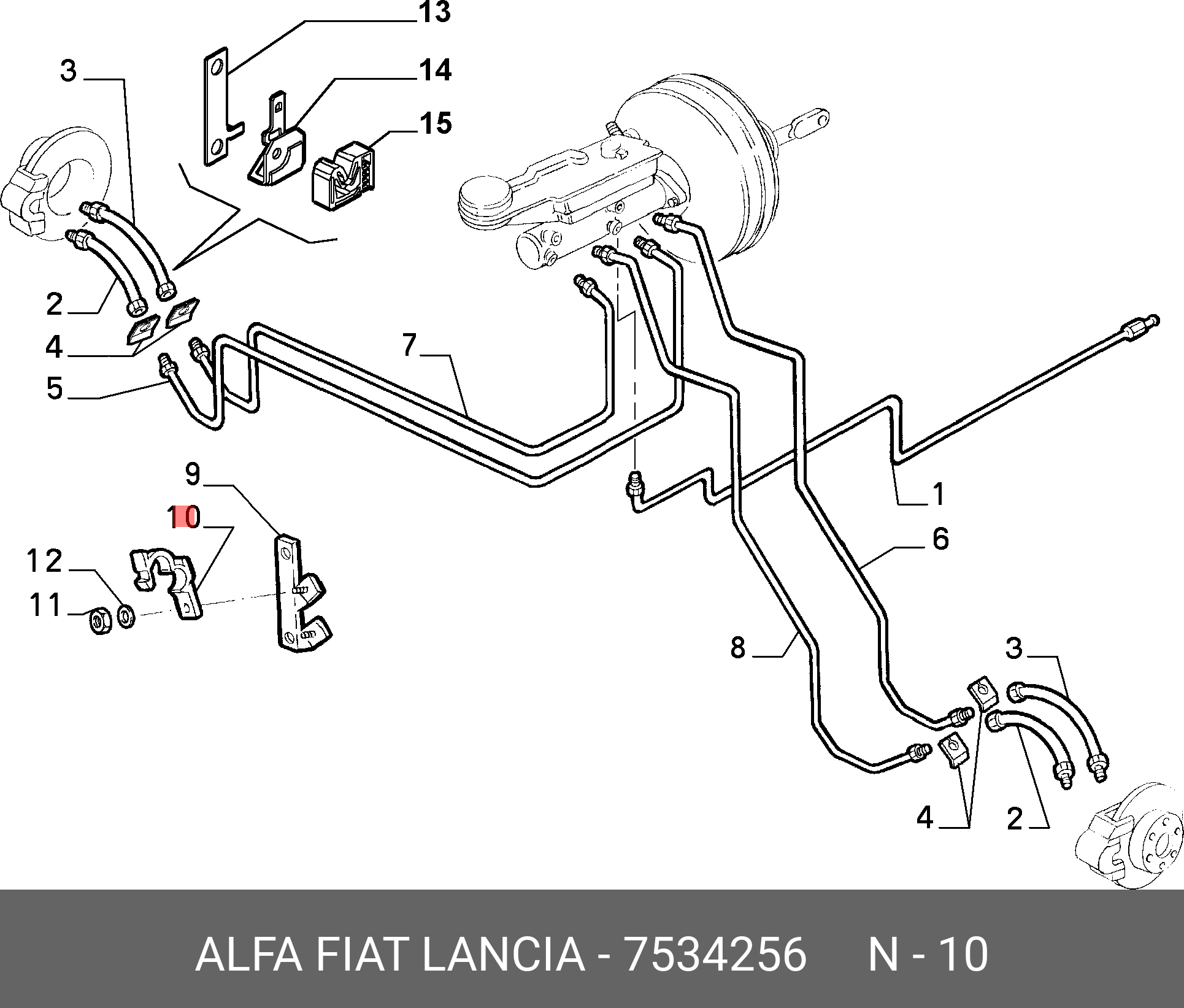 13
3
14
15
2
4
5
7
9
10
12
11
1
6
8
3
4
2

ALFA FIAT LANCIA - 7534256 N - 10