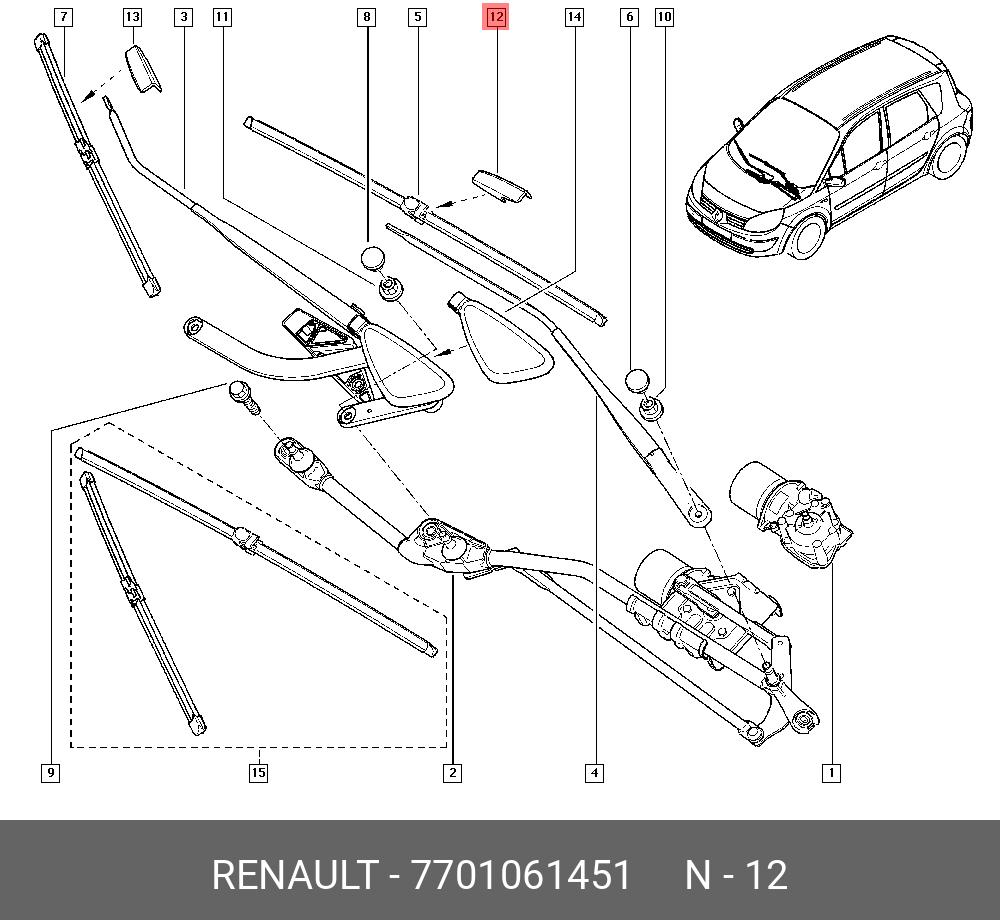 7
13
3
11
8
5
12
14
6
10
9
15
2
4
1

RENAULT - 7701061451 N - 12