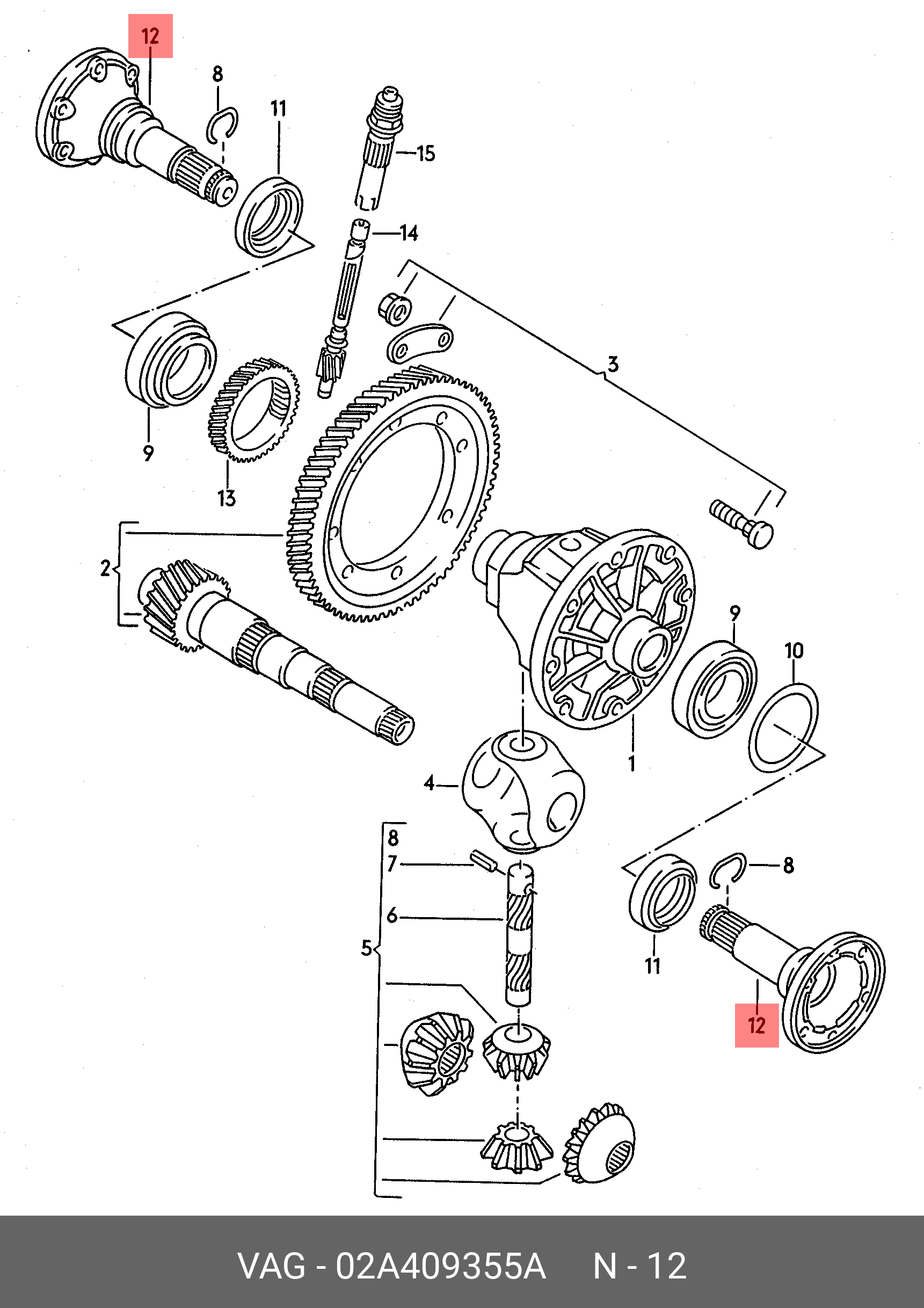 12
8
11
15
14
3
9
13
2
9
10
1
4
8
7
6
5
8
11
12
VAG - 02A409355A N - 12