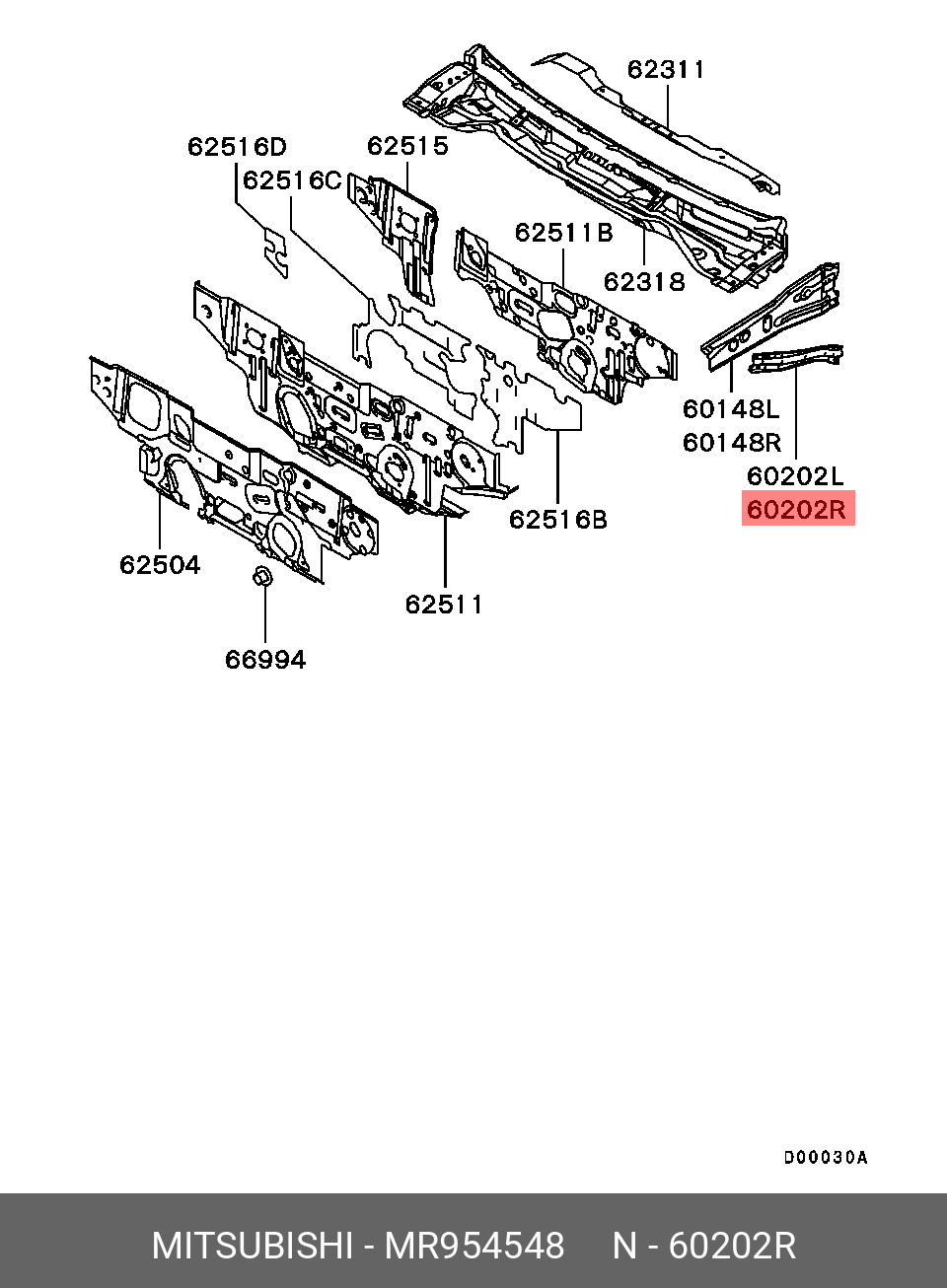 62311
62516D
62515
62516C
62511B
62318
60148L
60148R
60202L
60202R
62516B
62504
62511
66994

D00030A

MITSUBISHI - MR954548 N - 60202R