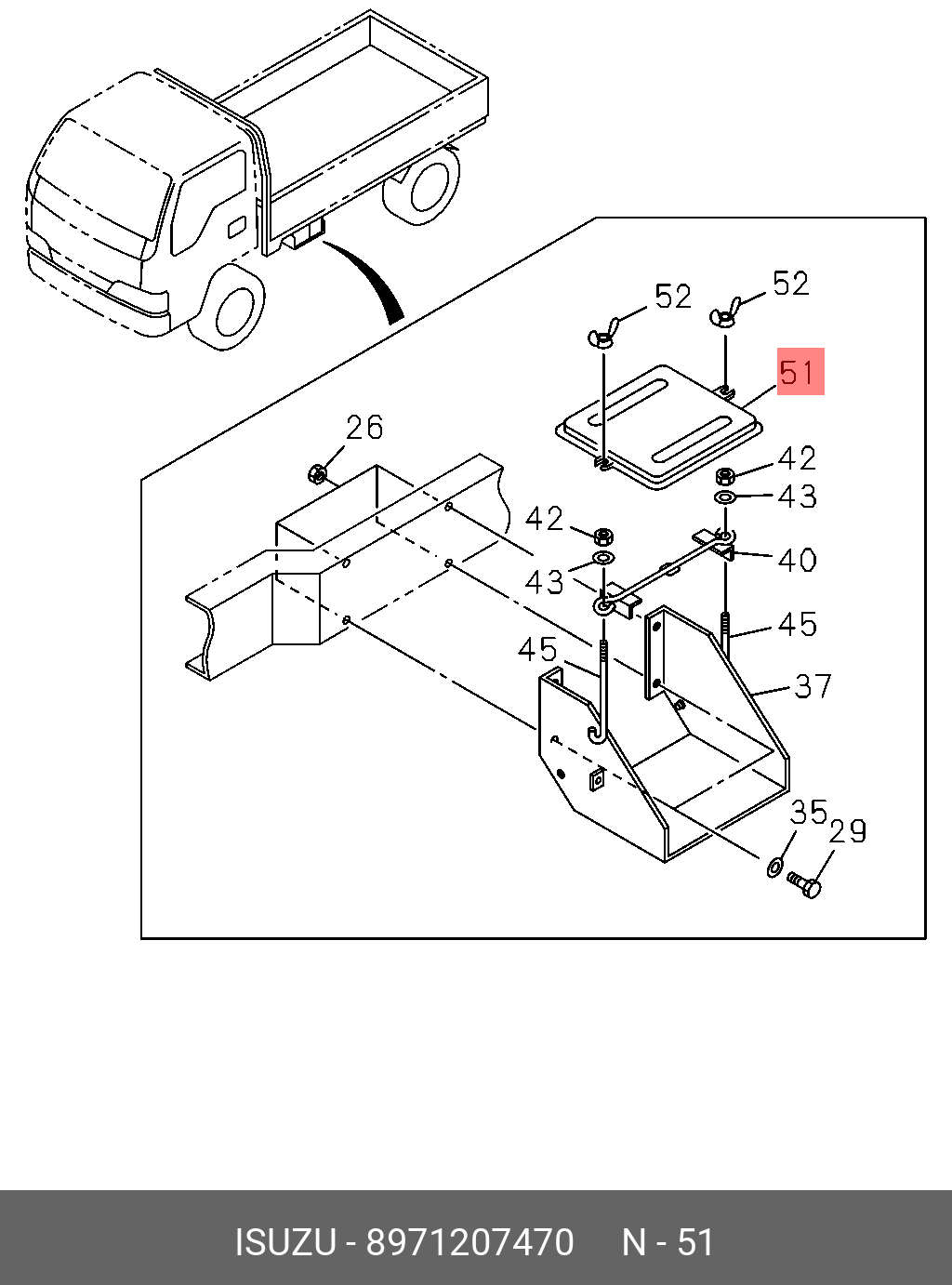 52
52
51
26
42
43
42
43
40
45
45
37
35
29

ISUZU - 8971207470 N - 51