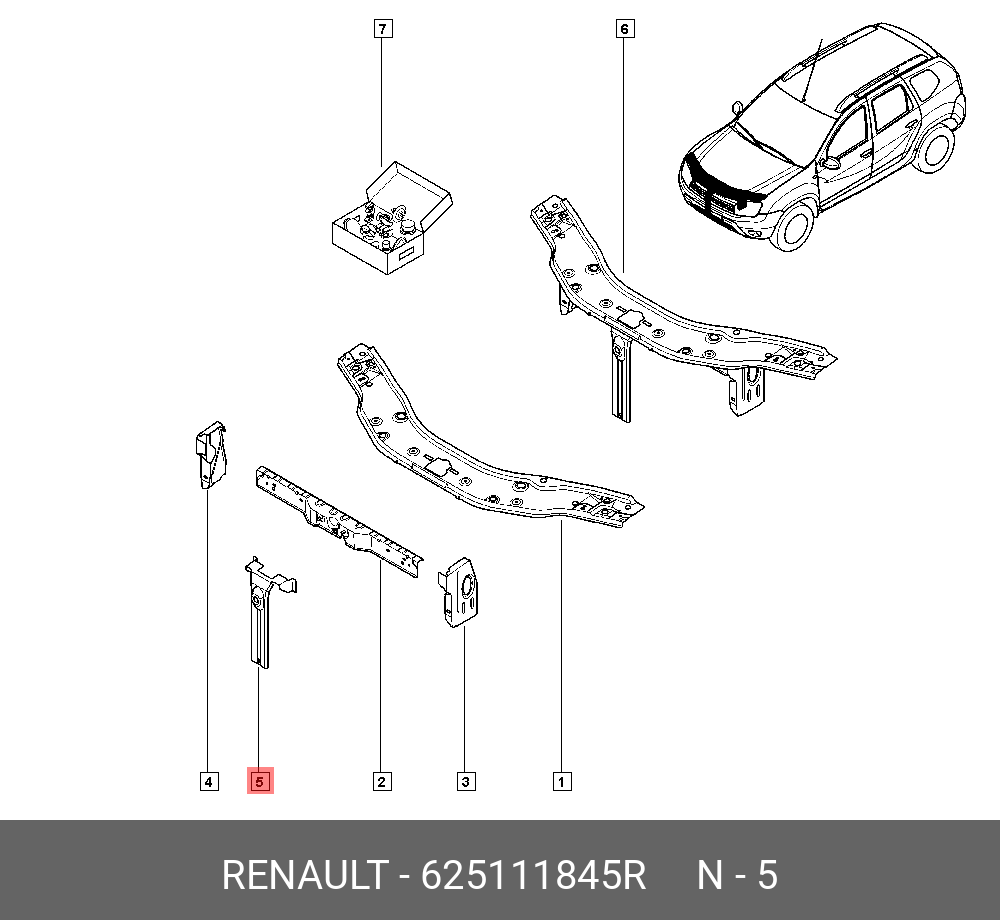 7

6

4

5

2

3

1

RENAULT - 625111845R N - 5