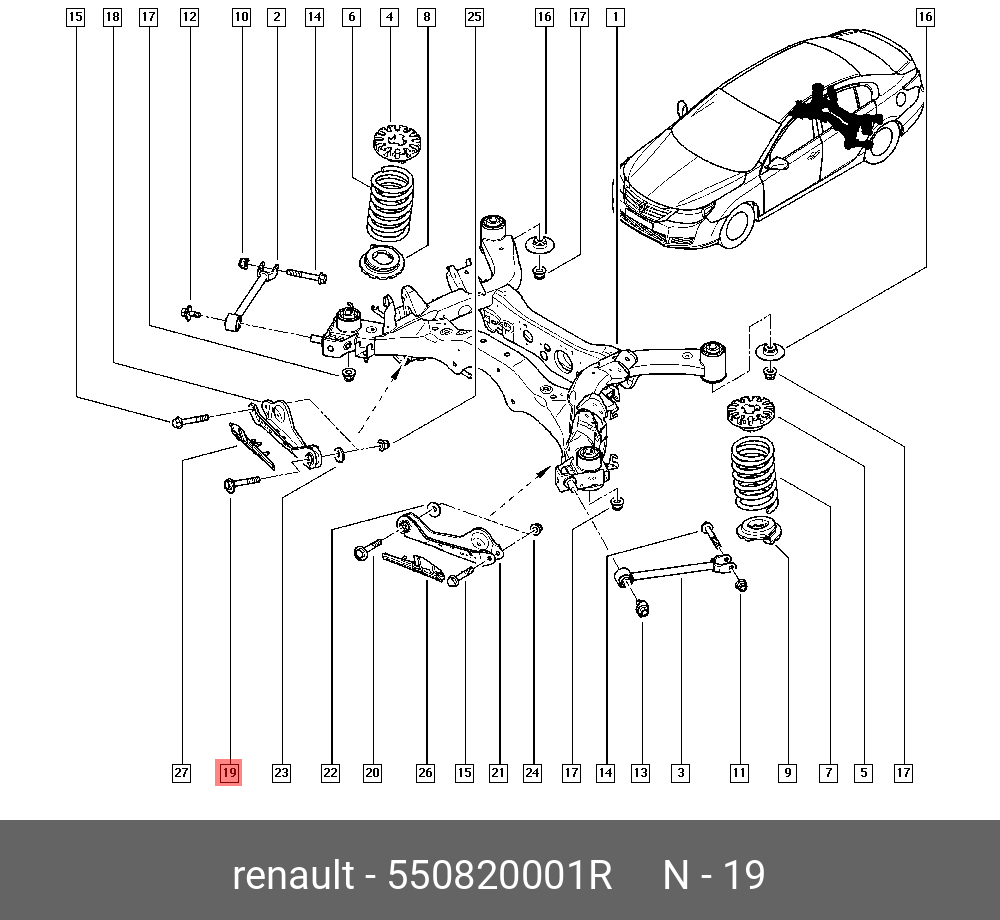 15 18 17 12 10 2 14 6 4 8 25 16 17 1 16

27 19 23 22 20 26 15 21 24 17 14 13 3 11 9 7 5 17

renault - 550820001R N - 19