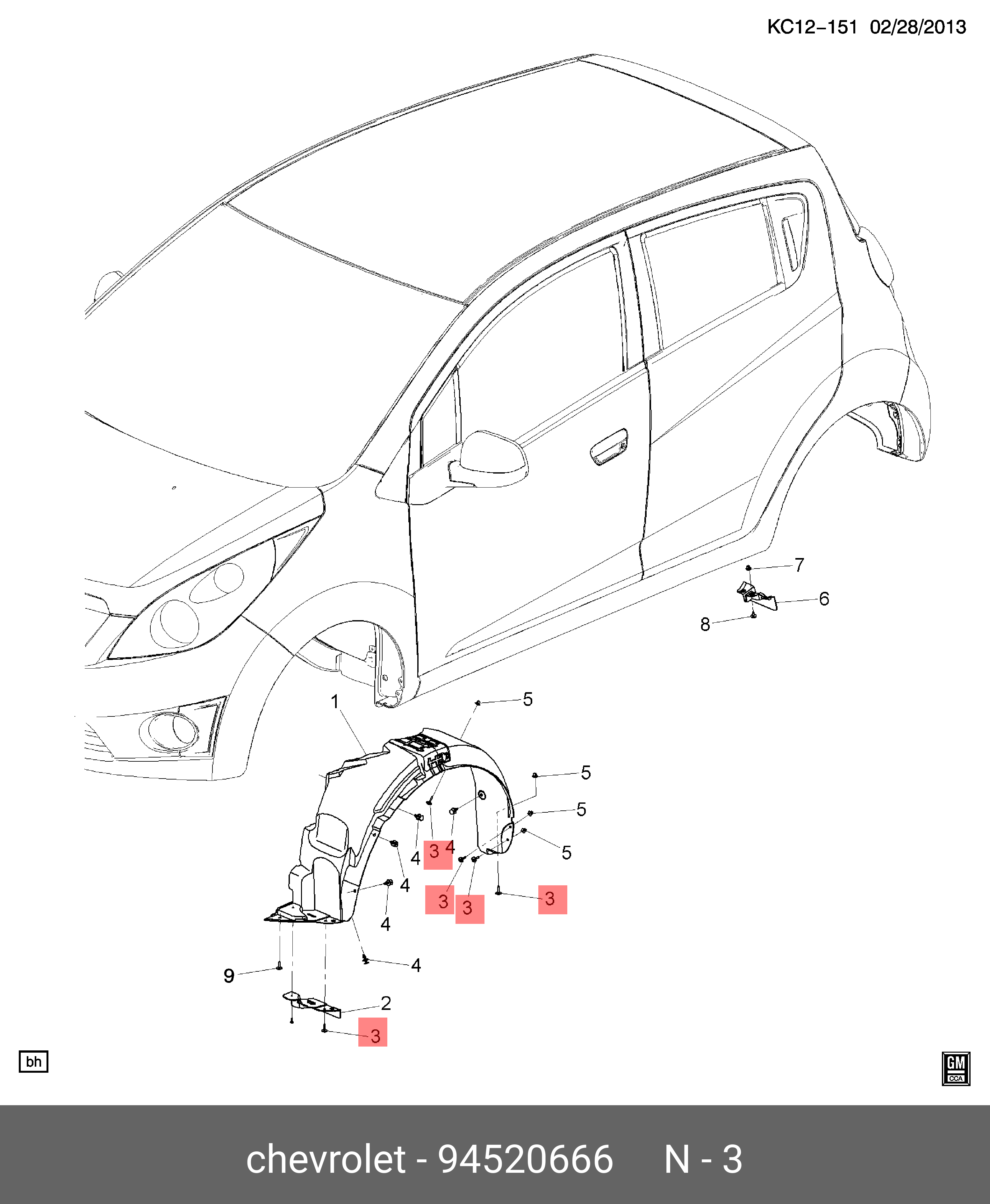 KC12-151 02/28/2013

7
6
8
1
5
5
5
5
4
3
4
4
3
3
3
4
4
9
2
3

bh

GM
CCA

chevrolet - 94520666 N - 3