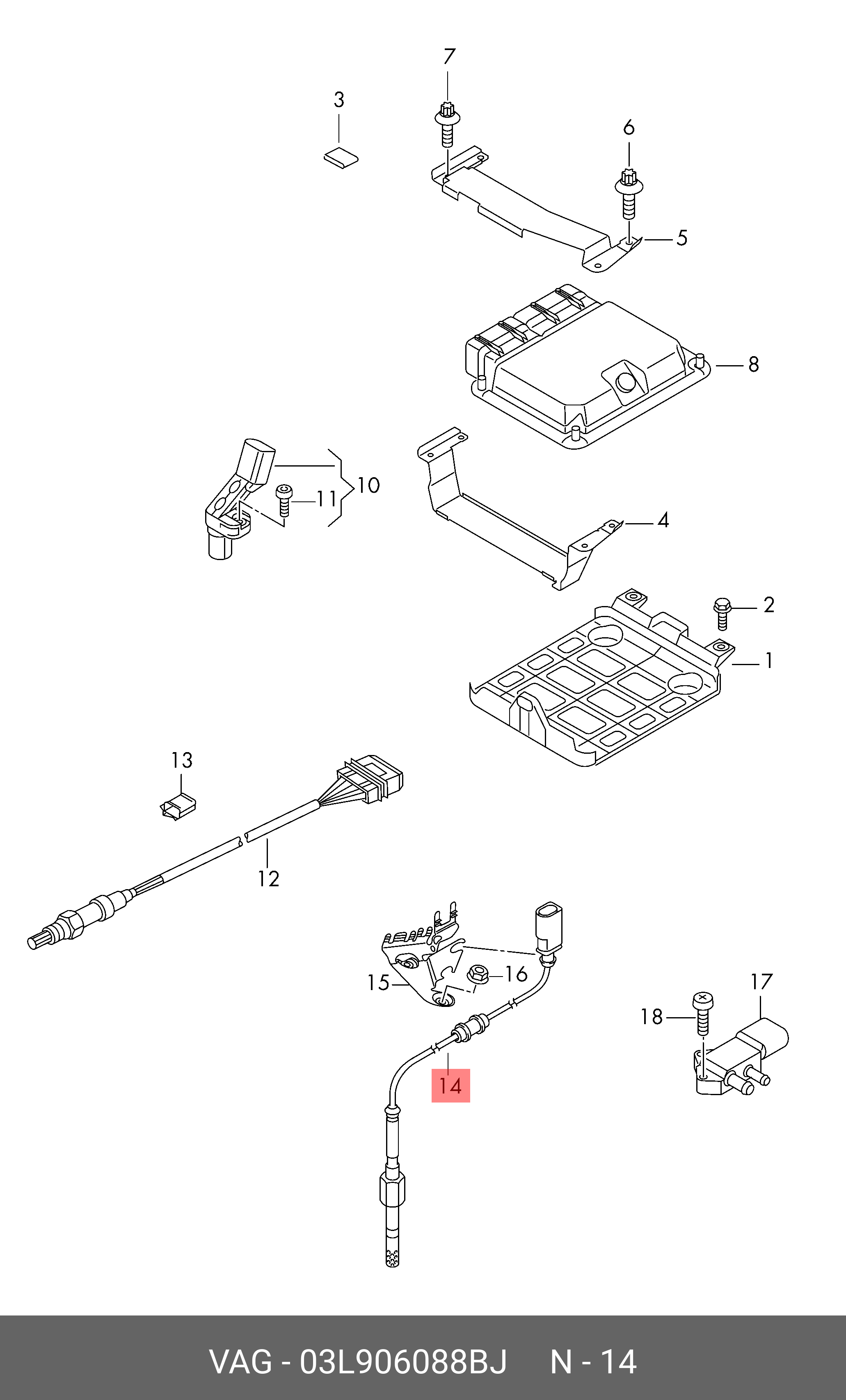 7
3
6
5
8
10
11
4
2
1
13
12
15
16
17
18
14

VAG - 03L906088BJ N - 14