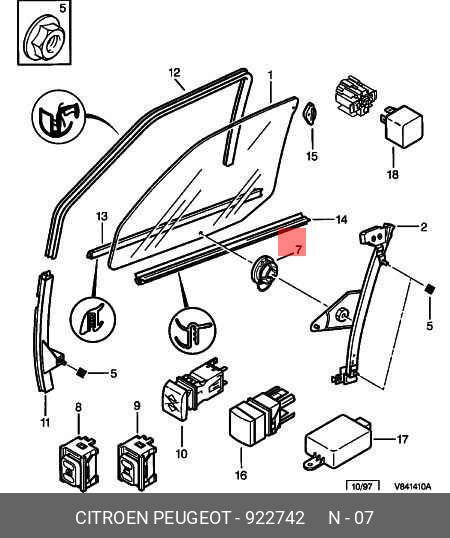 5
12
1
15
18
13
14
2
7
5
5
11
8
9
10
16
17
10/97
V841410A
CITROEN PEUGEOT - 922742 N - 07