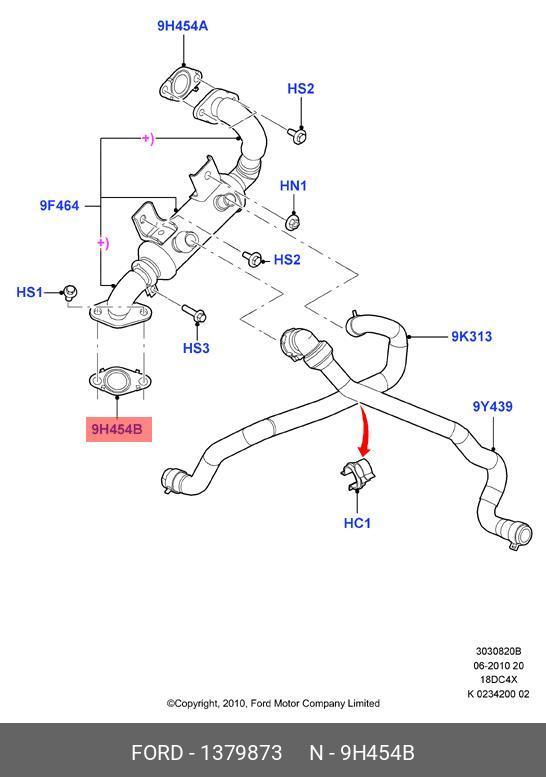 9H454A

HS2

+)

HN1

9F464

+)

HS2

HS1

HS3

9K313

9Y439

9H454B

HC1

3030820B
06-2010 20
18DC4X
K 0234200 02

©Copyright, 2010, Ford Motor Company Limited

FORD - 1379873 N - 9H454B