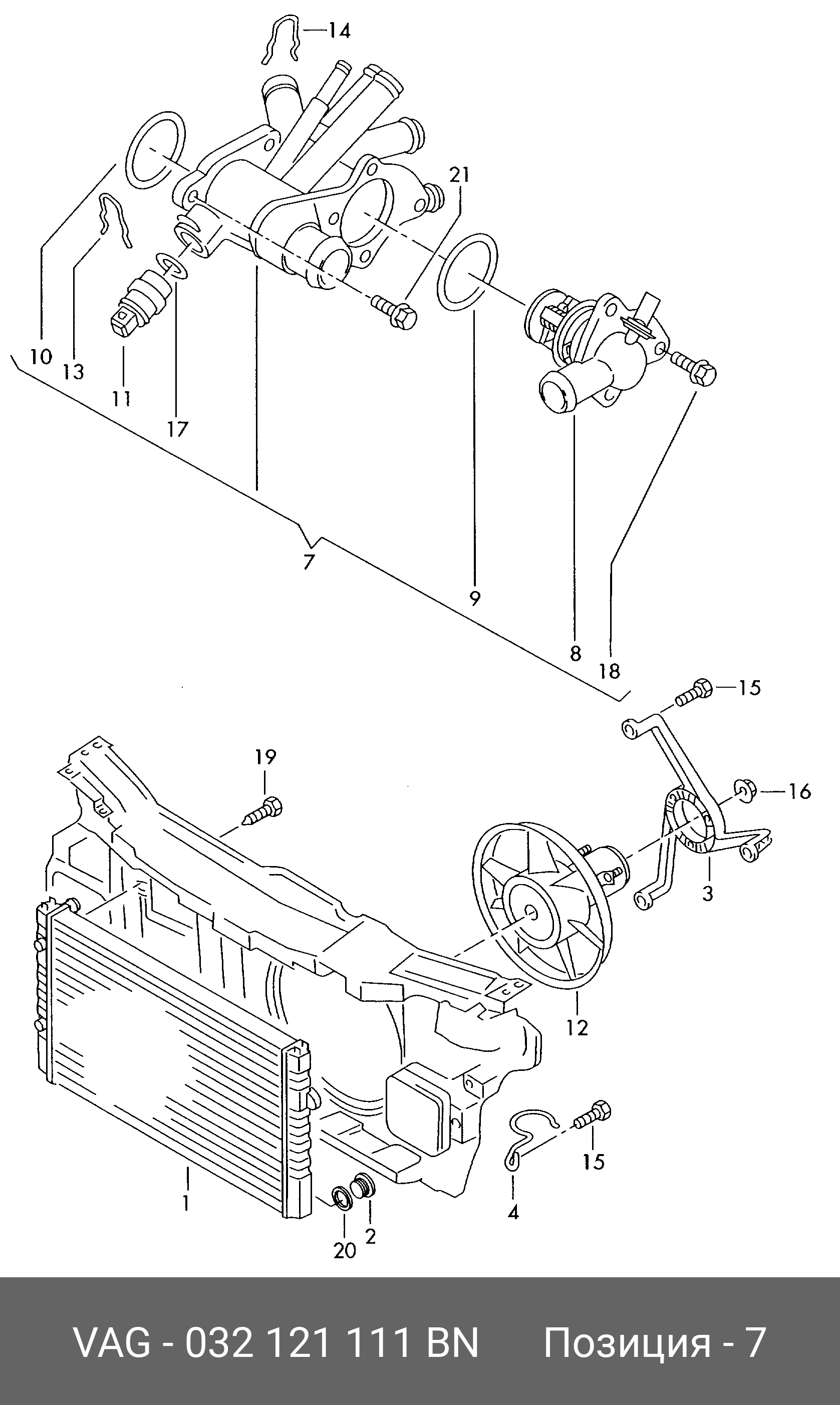 14
21
10
13
11
17
7
9
8
18
15
19
16
3
12
15
4
1
20
2

VAG - 032 121 111 BN Позиция - 7