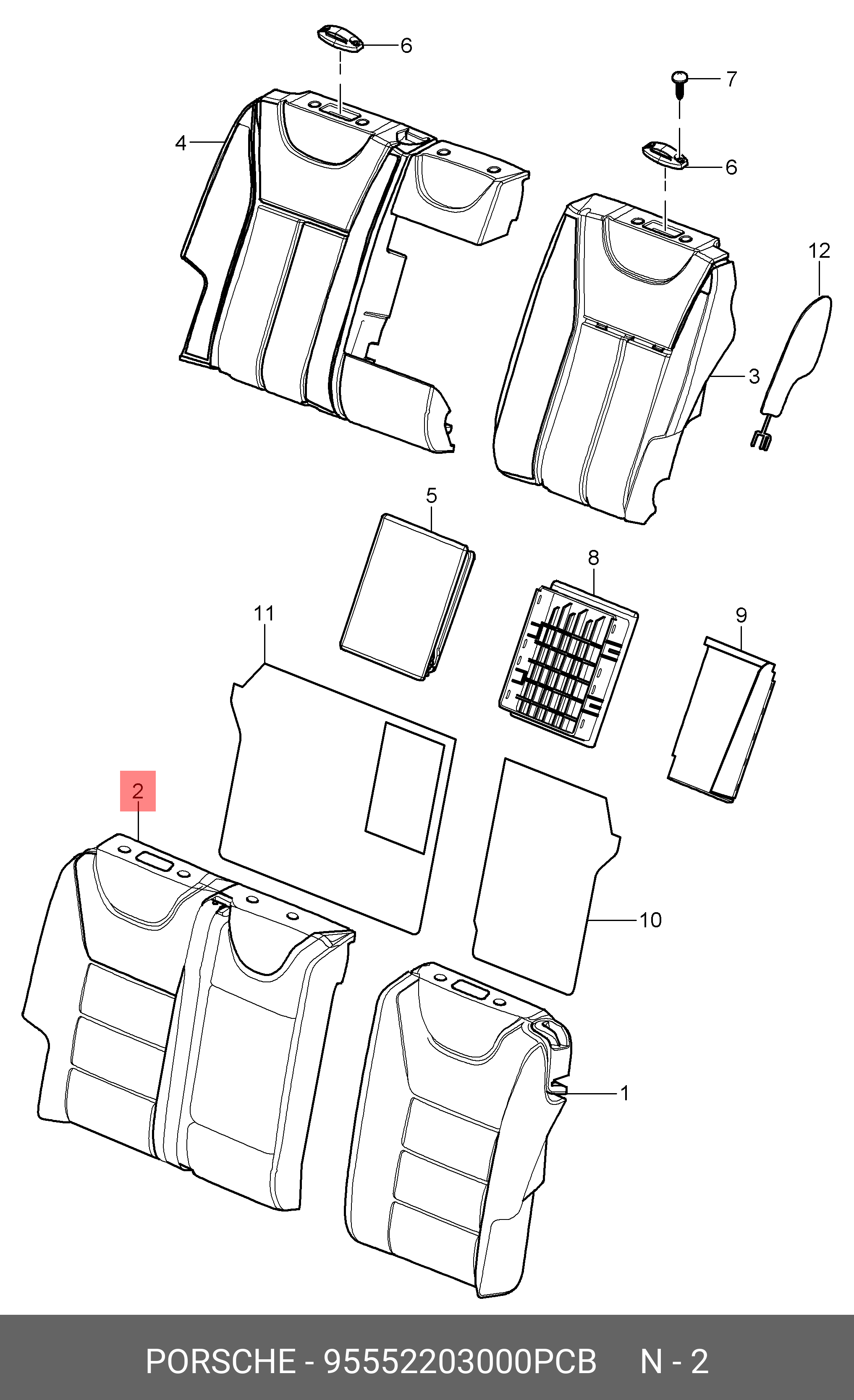 6
7
4
6
12
3
5
8
11
9
2
10
1

PORSCHE - 95552203000PCB N - 2