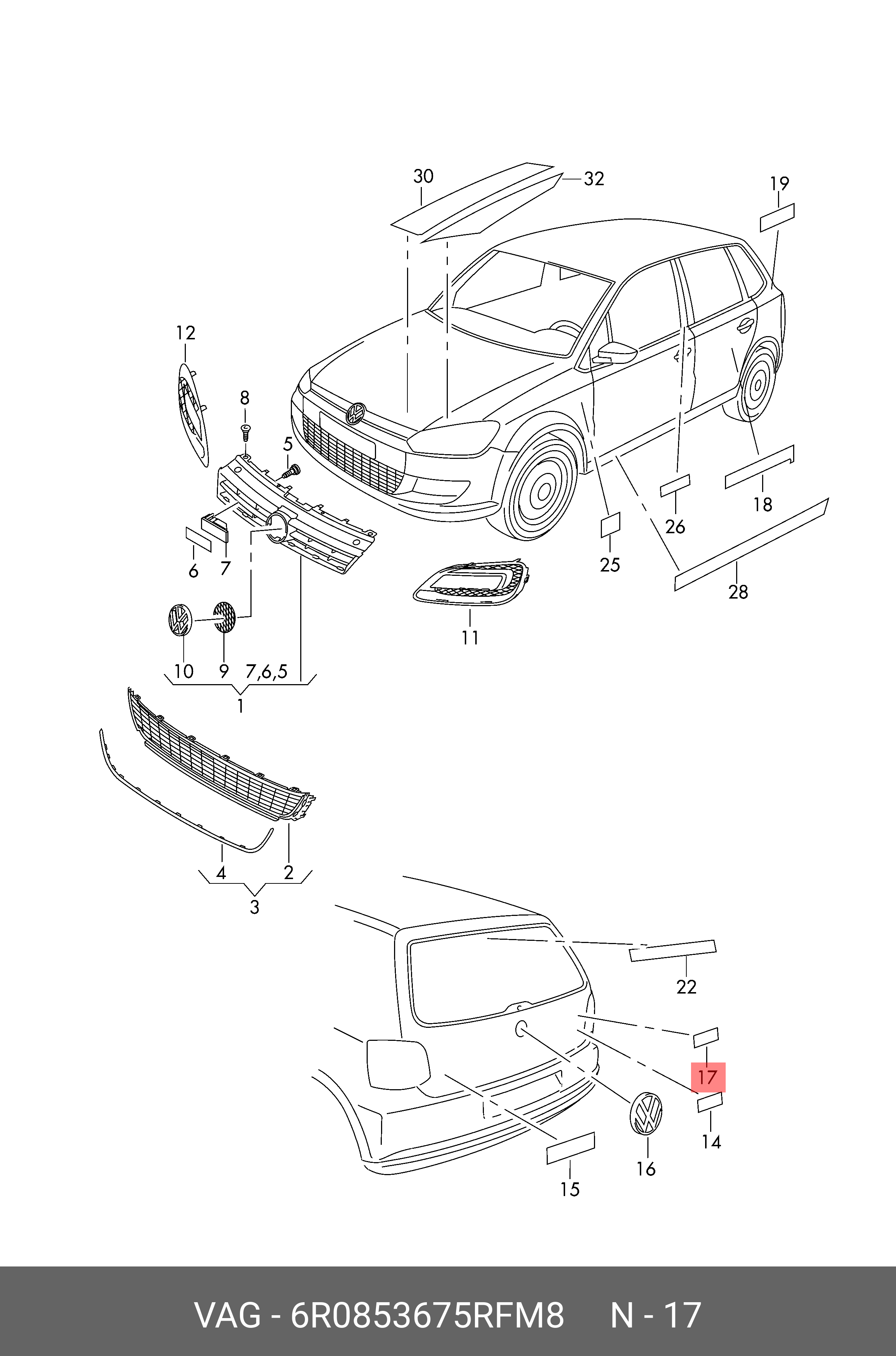 30
32
19
12
8
5
6
7
10
9
7,6,5
1
11
25
26
18
28
4
2
3
22
17
14
16
15

VAG - 6R0853675RFM8 N - 17