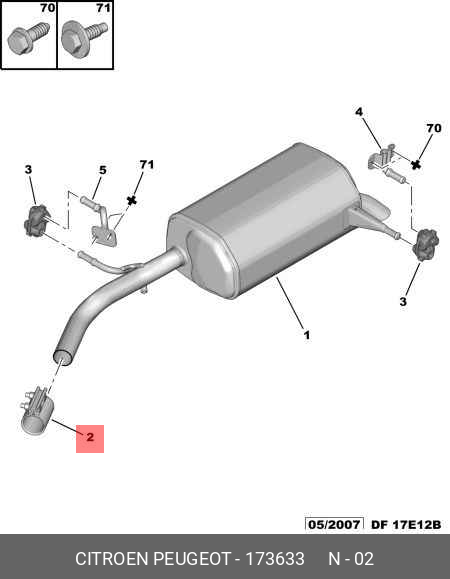 70
71
4
70
3
5
71
3
1
2
05/2007 DF 17E12B
CITROEN PEUGEOT - 173633 N - 02