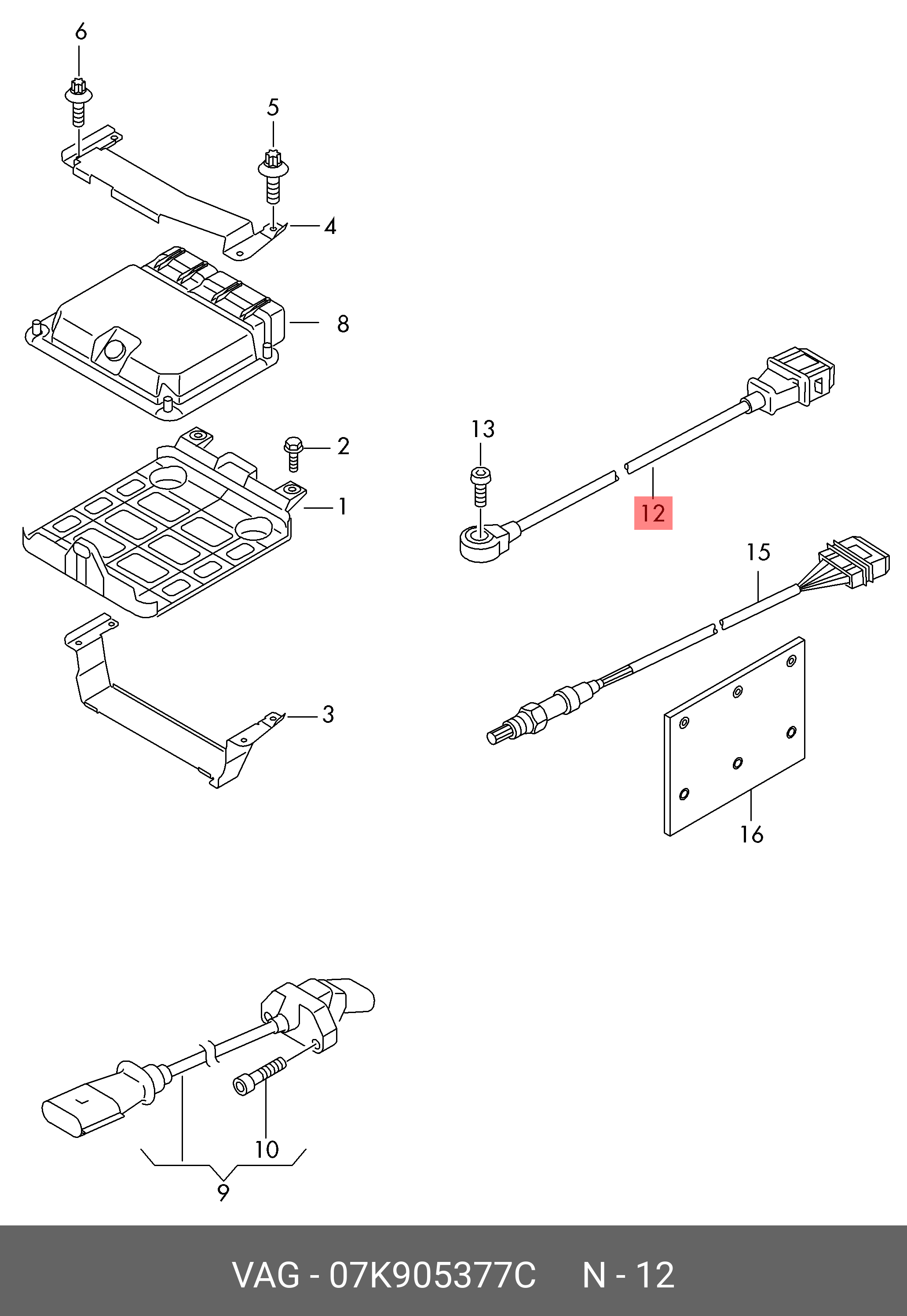 6

5

4

8

2

1

3

13

12

15

16

10

9

VAG - 07K905377C N - 12