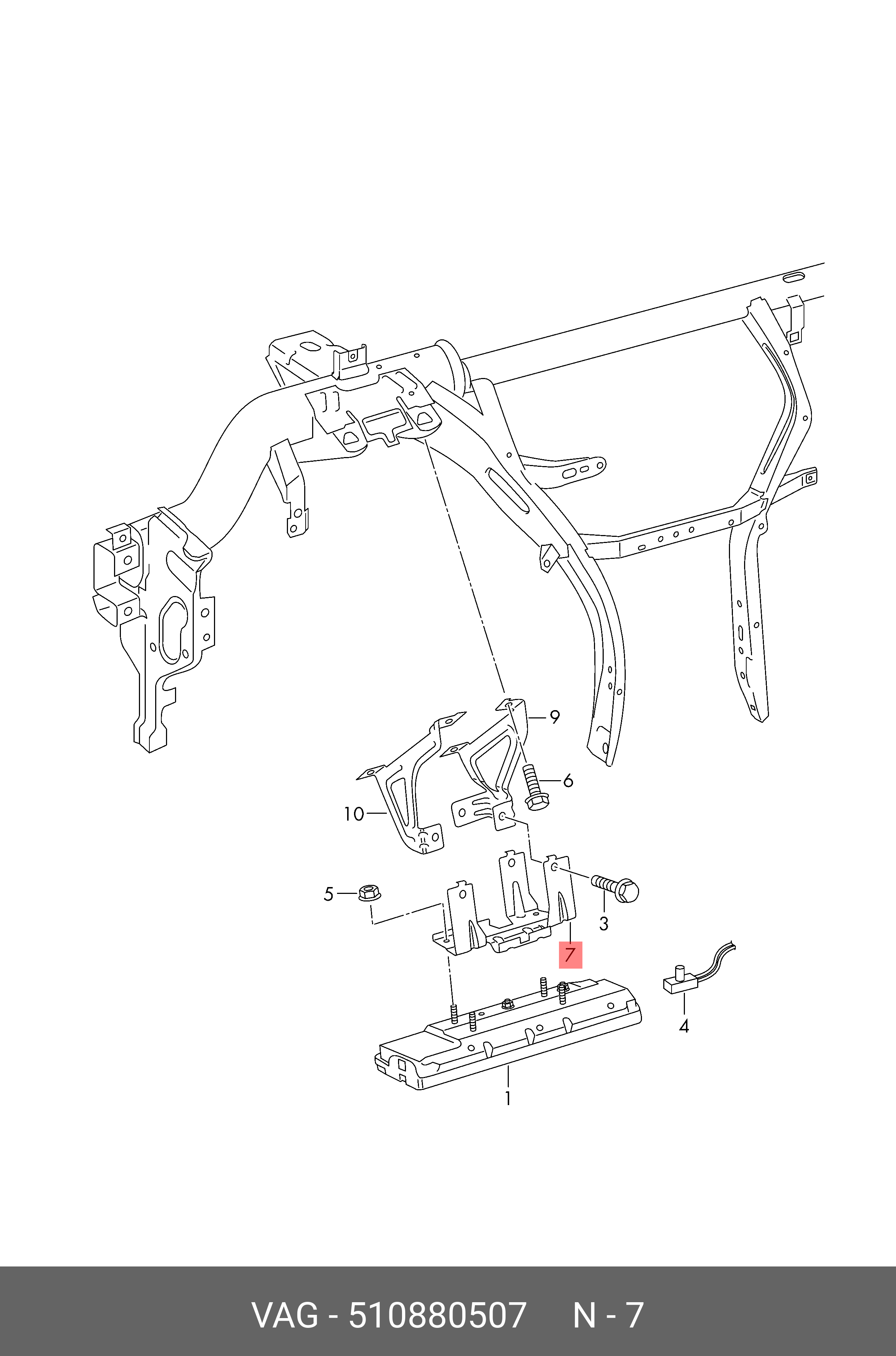 9
6
10
5
3
7
4
1

VAG - 510880507 N - 7