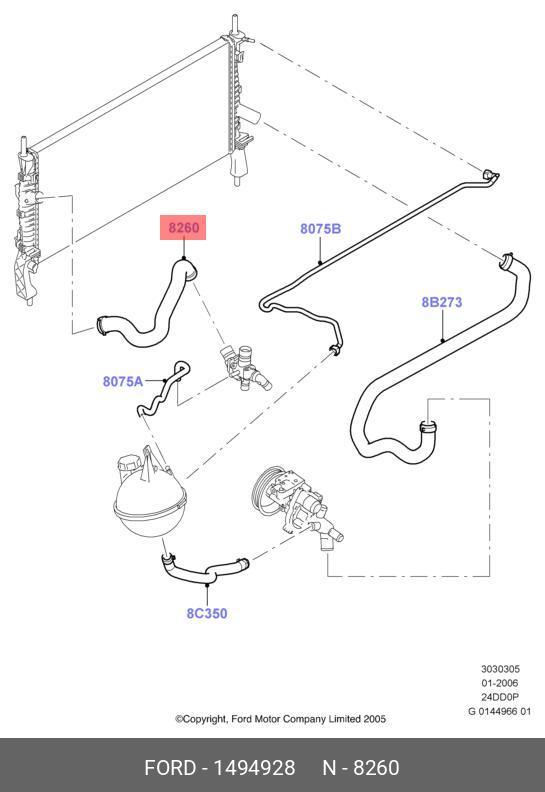 8260

8075B

8B273

8075A

8C350

3030305
01-2006
24DD0P
G 0144966 01

©Copyright, Ford Motor Company Limited 2005

FORD - 1494928 N - 8260