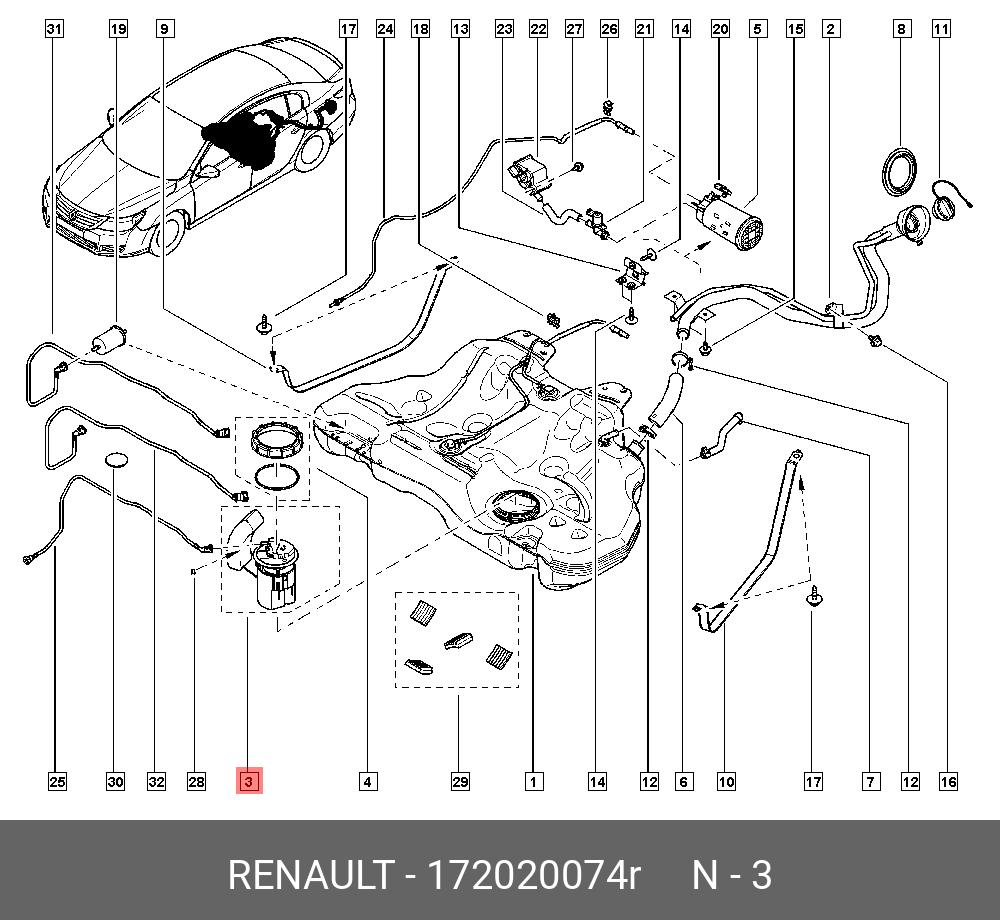 31 19 9 17 24 18 13 23 22 27 26 21 14 20 5 15 2 8 11

25 30 32 28 3 4 29 1 14 12 6 10 17 7 12 16

RENAULT - 172020074r N - 3