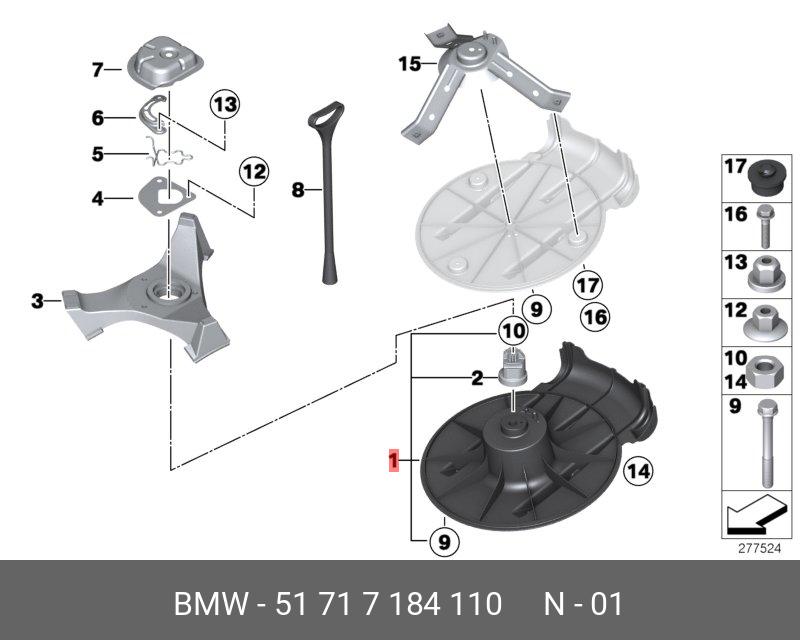 7
6
13
5
12
4
3
8
15
17
16
9
10
2
1
14
9

17
16
13
12
10
14
9
277524

BMW - 51 71 7 184 110 N - 01