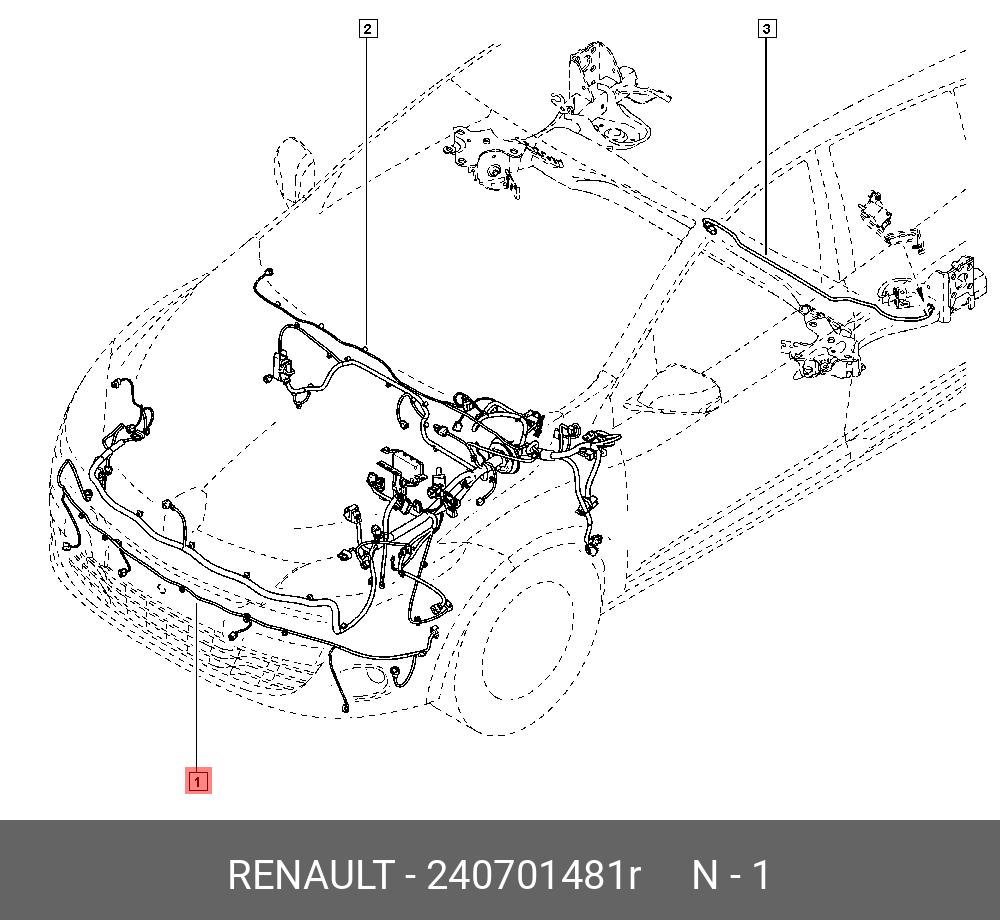 2
3
1
RENAULT - 240701481r N - 1