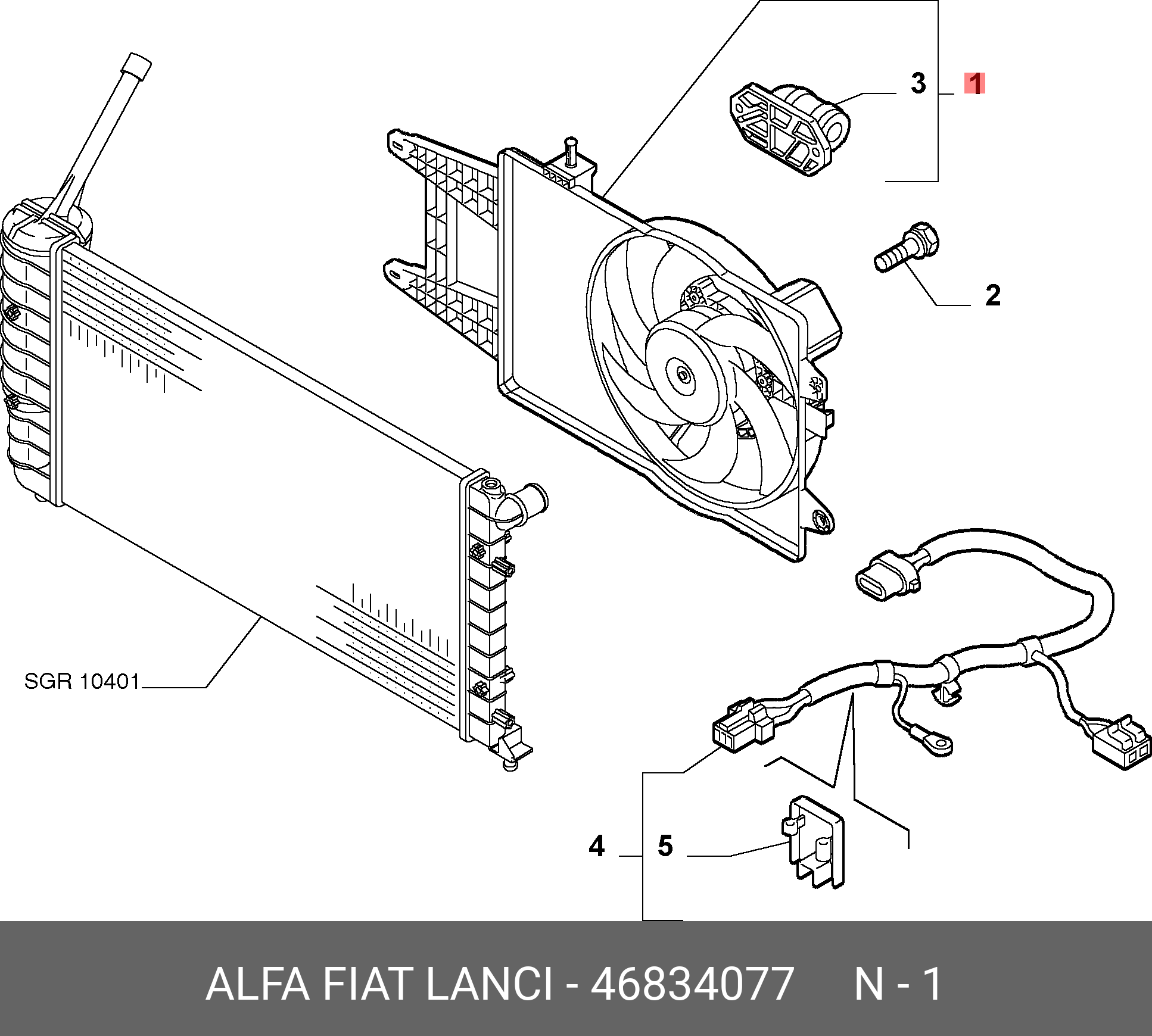 3
1
2
SGR 10401
4
5
ALFA FIAT LANCI - 46834077 N - 1