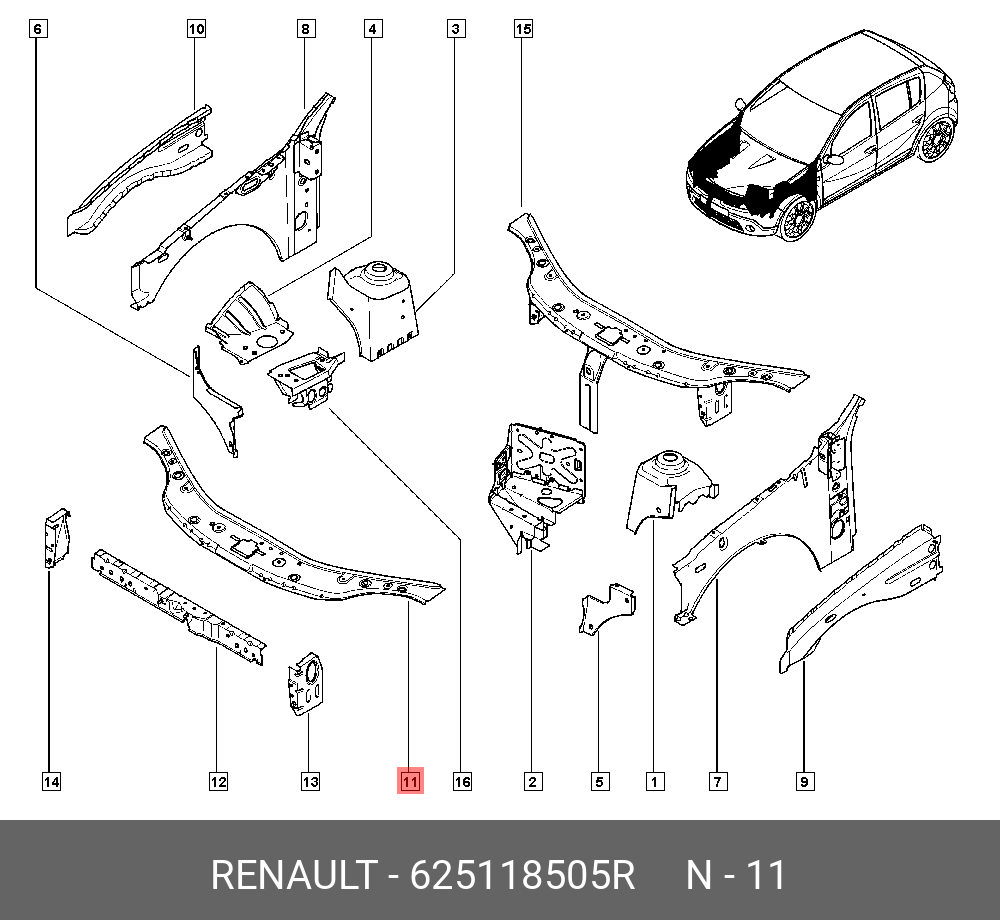 6
10
8
4
3
15

14
12
13
11
16
2
5
1
7
9

RENAULT - 625118505R N - 11