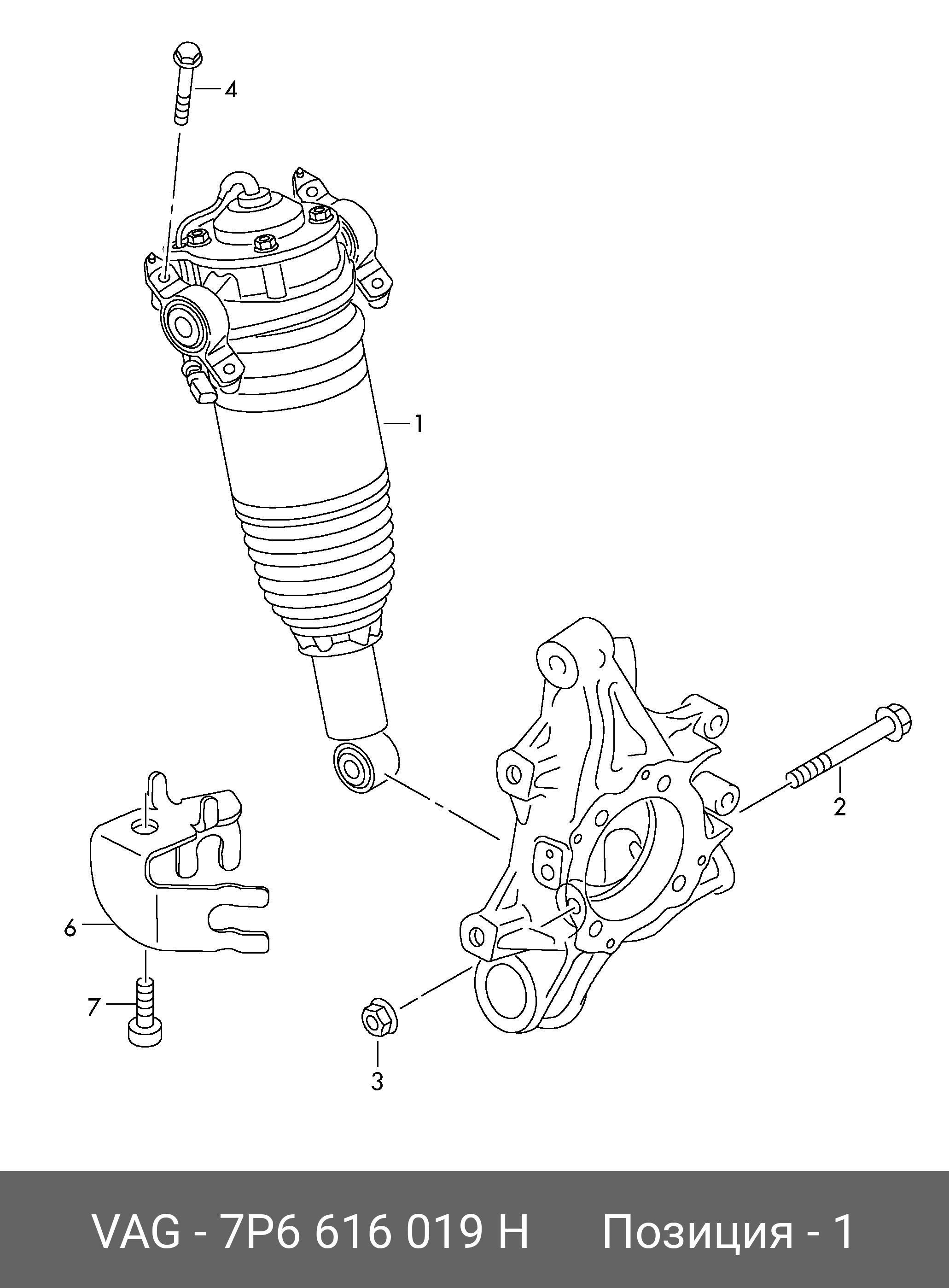 4

1

2

6

7

3

VAG - 7P6 616 019 H Позиция - 1