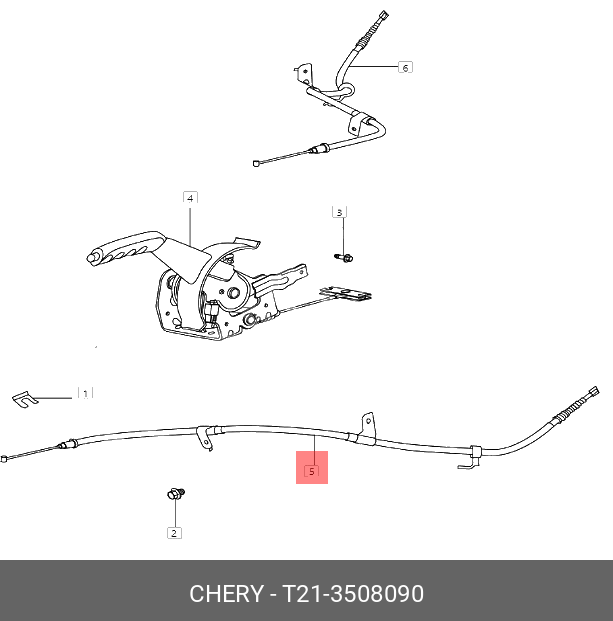 6

4

3

1

5

2

CHERY - T21-3508090