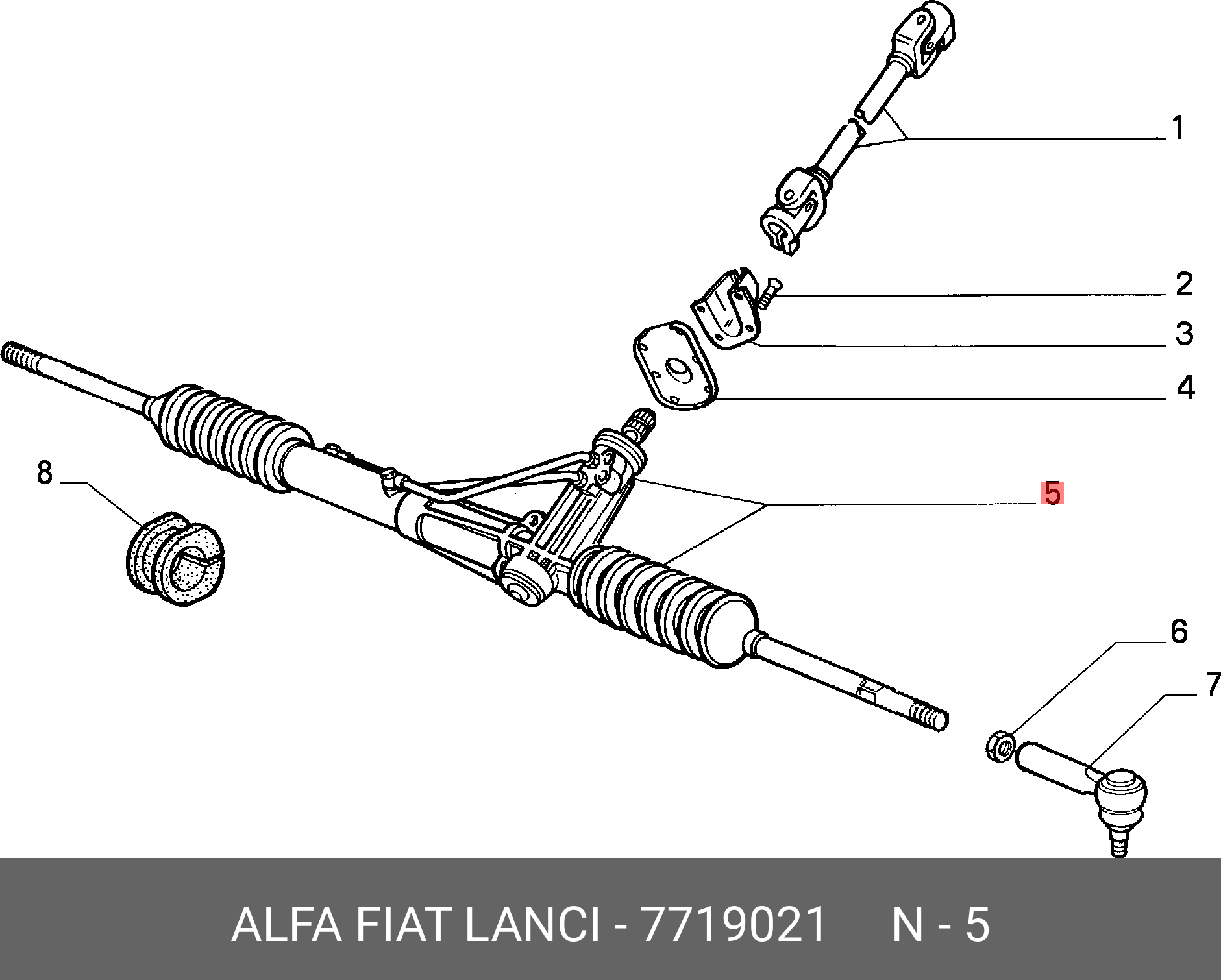 1
2
3
4
8
5
6
7

ALFA FIAT LANCI - 7719021     N - 5