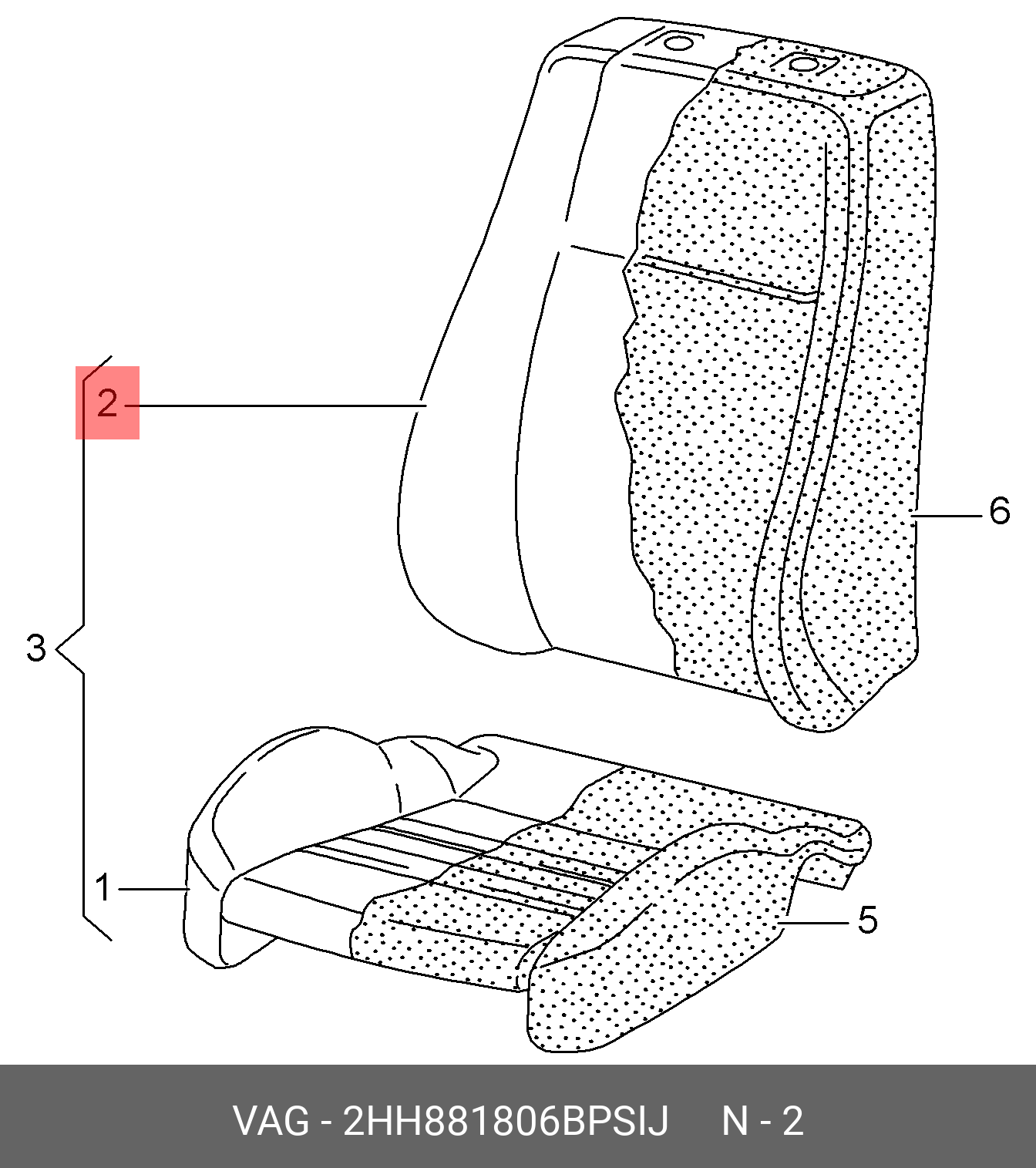 2
6
3
1
5
VAG - 2HH881806BPSIJ N - 2