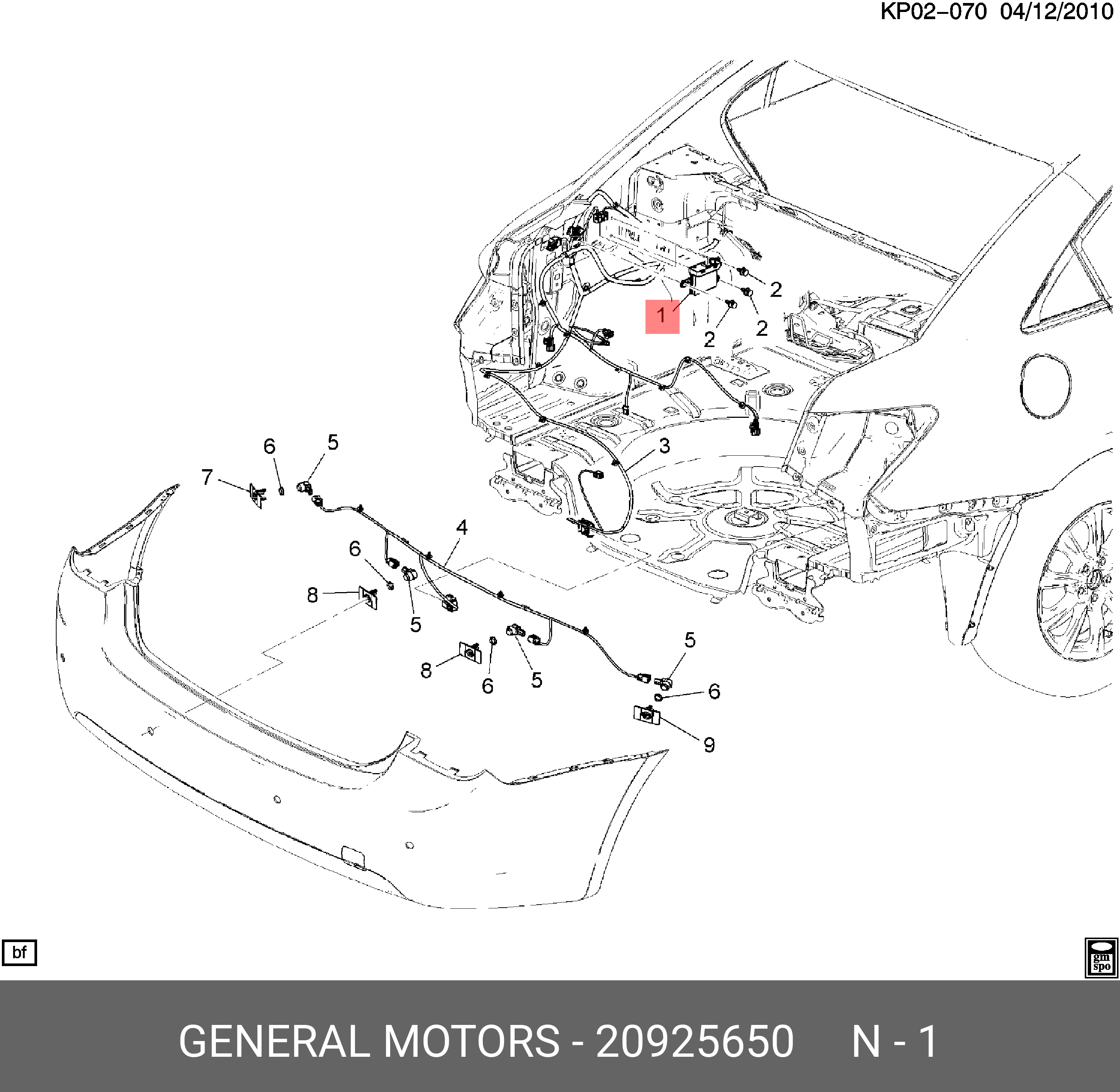 KP02–070 04/12/2010

2
1
2
2
3
6
5
7
4
6
8
5
5
8
6
5
6
9

bf

gm
spo

GENERAL MOTORS - 20925650 N - 1