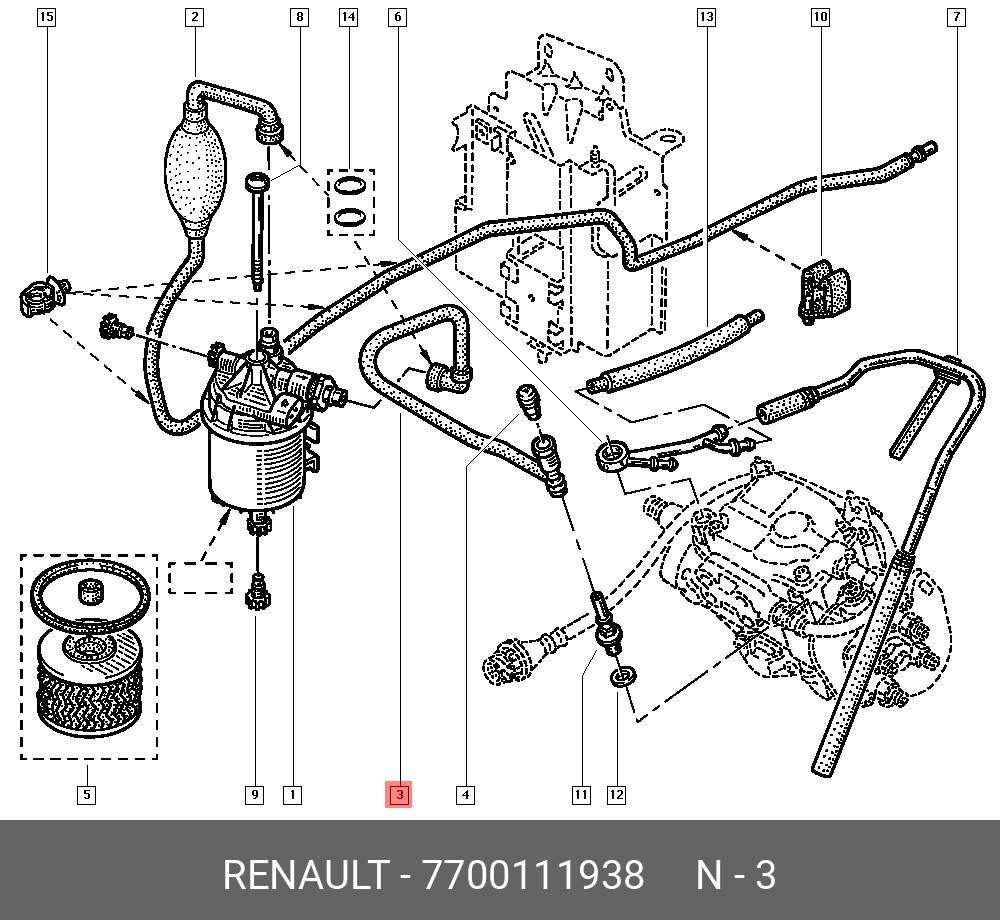 15
2
8
14
6
13
10
7
5
9
1
3
4
11
12
RENAULT - 7700111938 N - 3