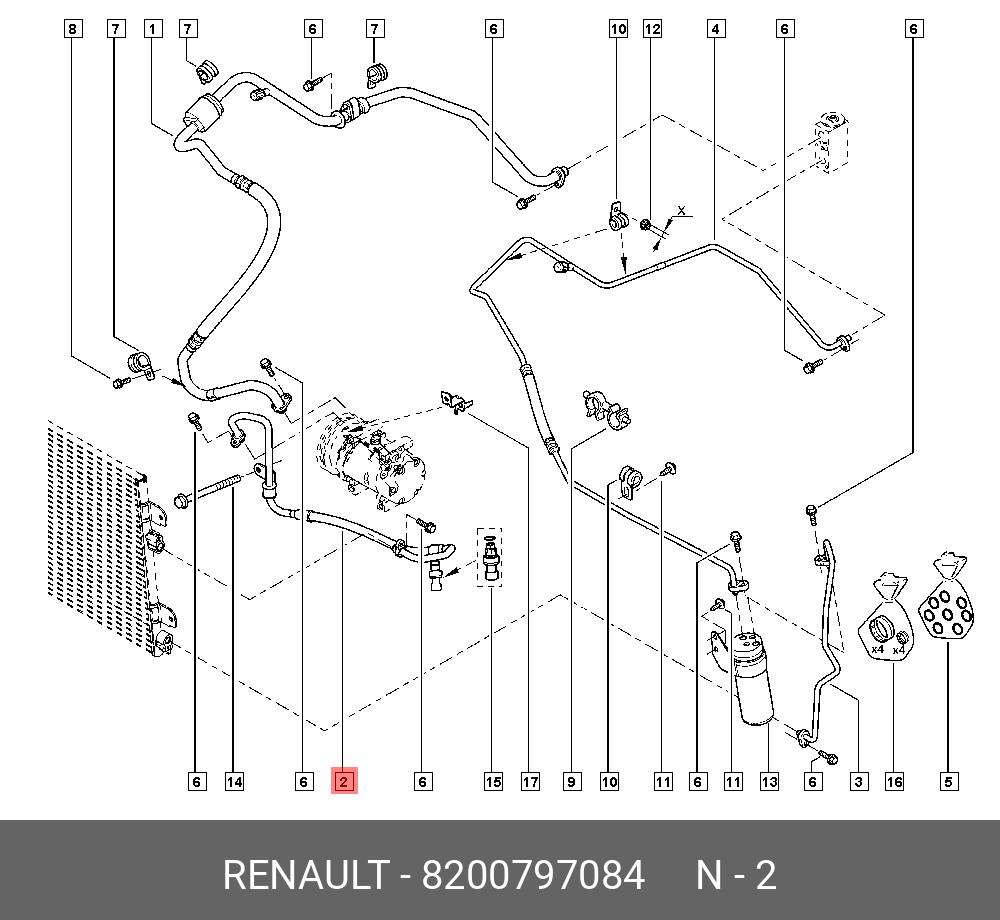 8 7 1 7 6 7 6 10 12 4 6 6

X

x4 x4

6 14 6 2 6 15 17 9 10 11 6 11 13 6 3 16 5

RENAULT - 8200797084 N - 2