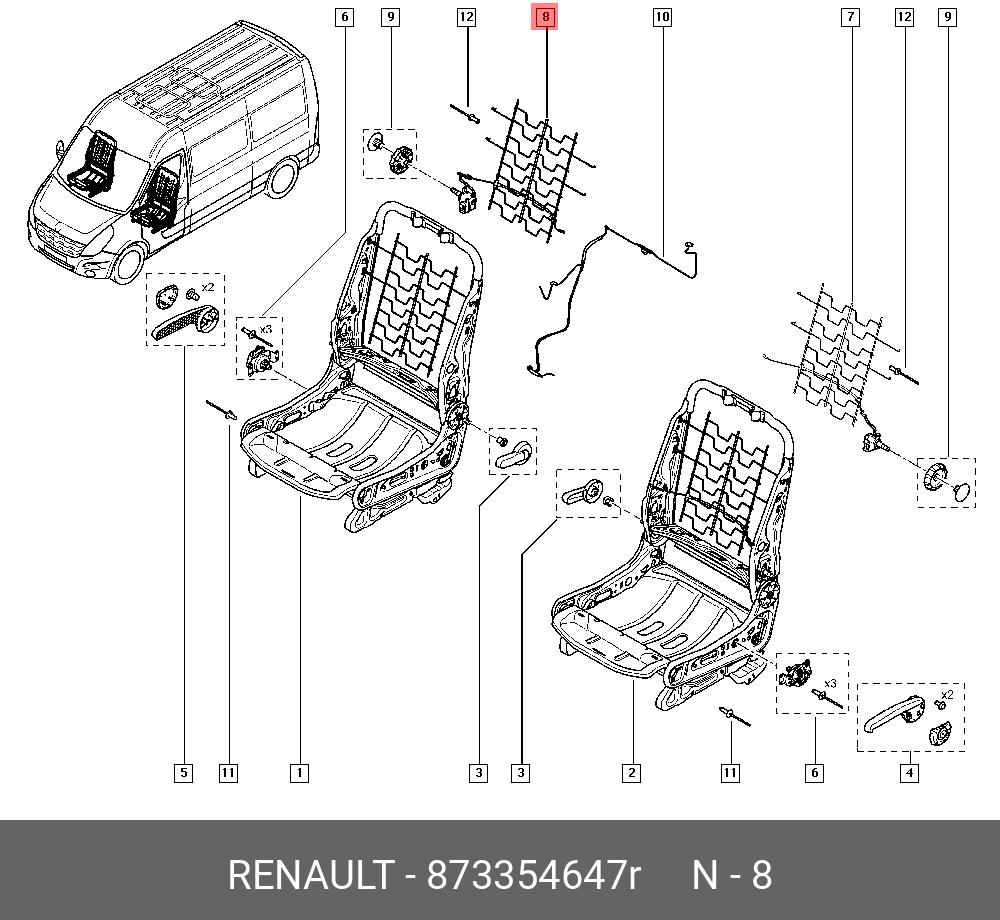 6 9 12 8 10 7 12 9

x2

x3

x3

x2

5 11 1 3 3 2 11 6 4

RENAULT - 873354647r N - 8