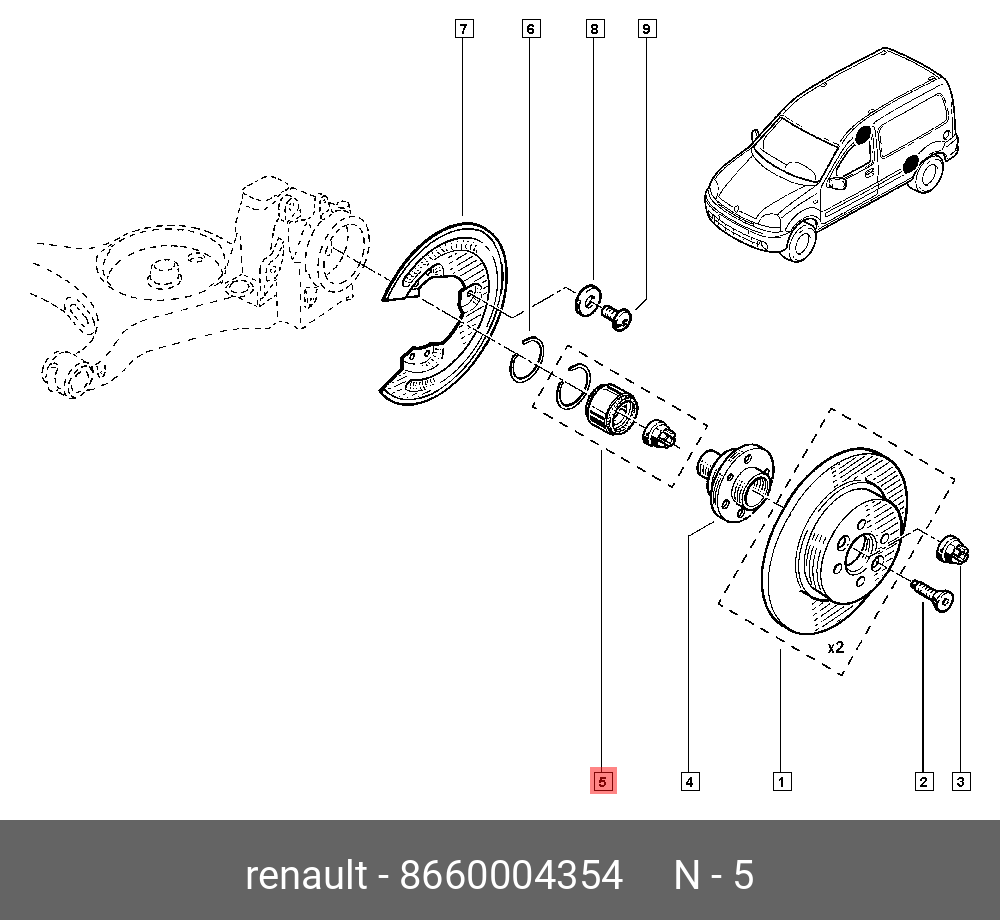 7
6
8
9
x2
5
4
1
2
3
renault - 8660004354 N - 5