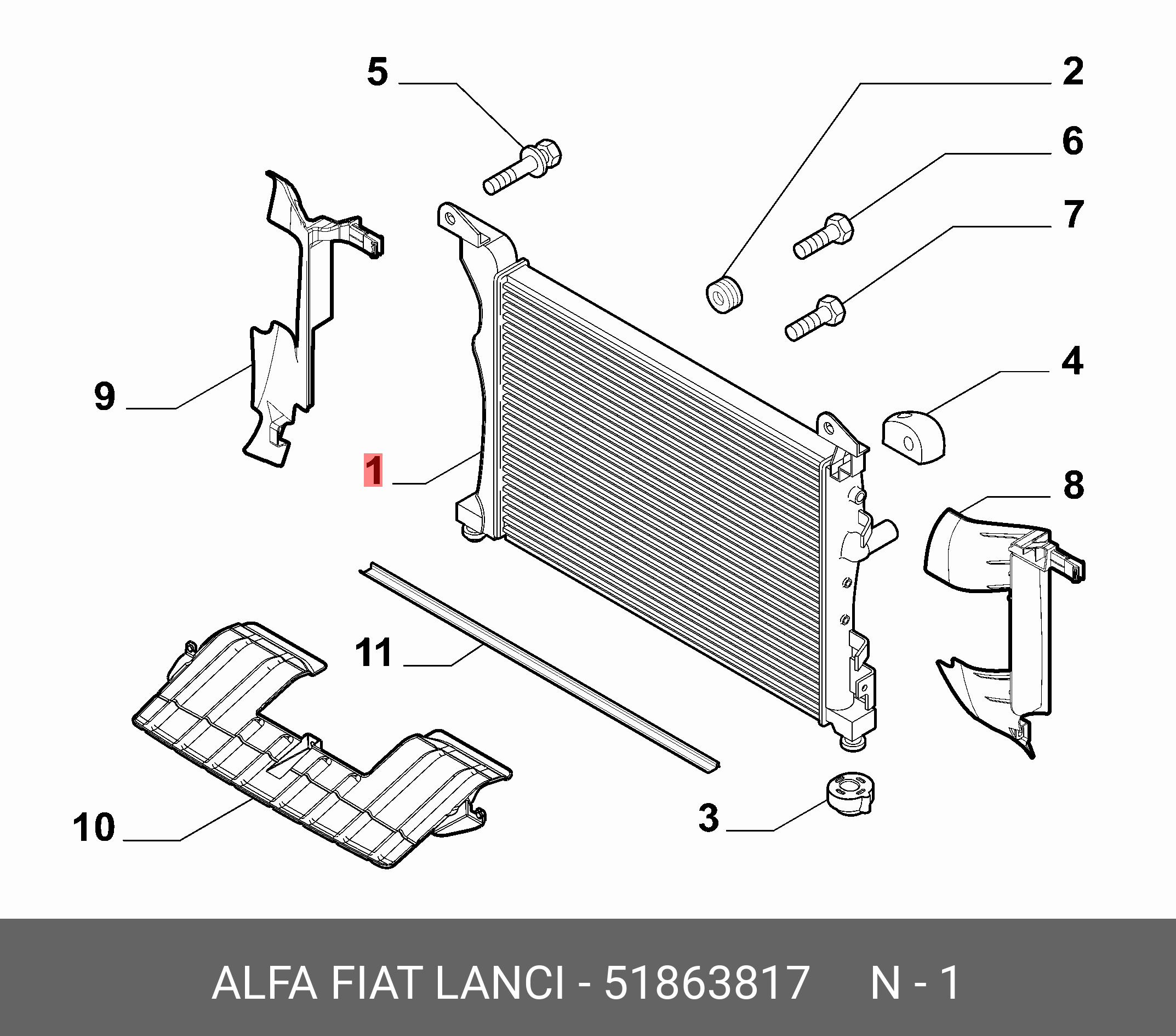 5
2
6
7
9
4
1
8
11
10
3

ALFA FIAT LANCI - 51863817 N - 1