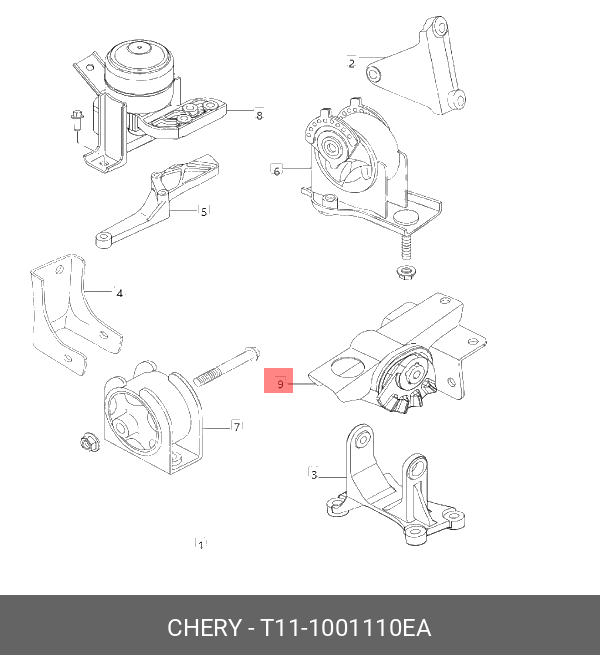 2
8
6
5
4
9
7
3
1
CHERY - T11-1001110EA