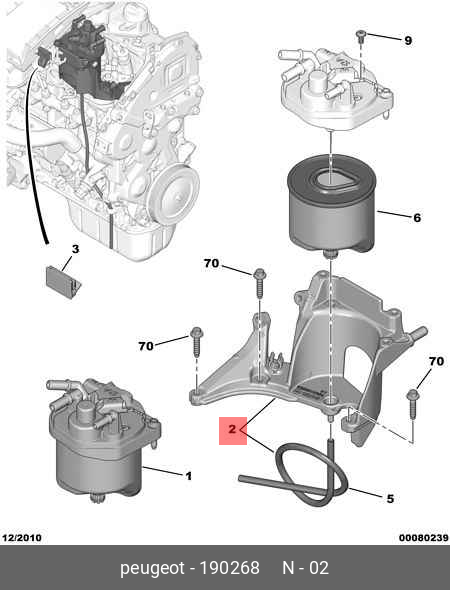 9

6

3

70

70

70

2

1

5

12/2010

00080239

peugeot - 190268 N - 02