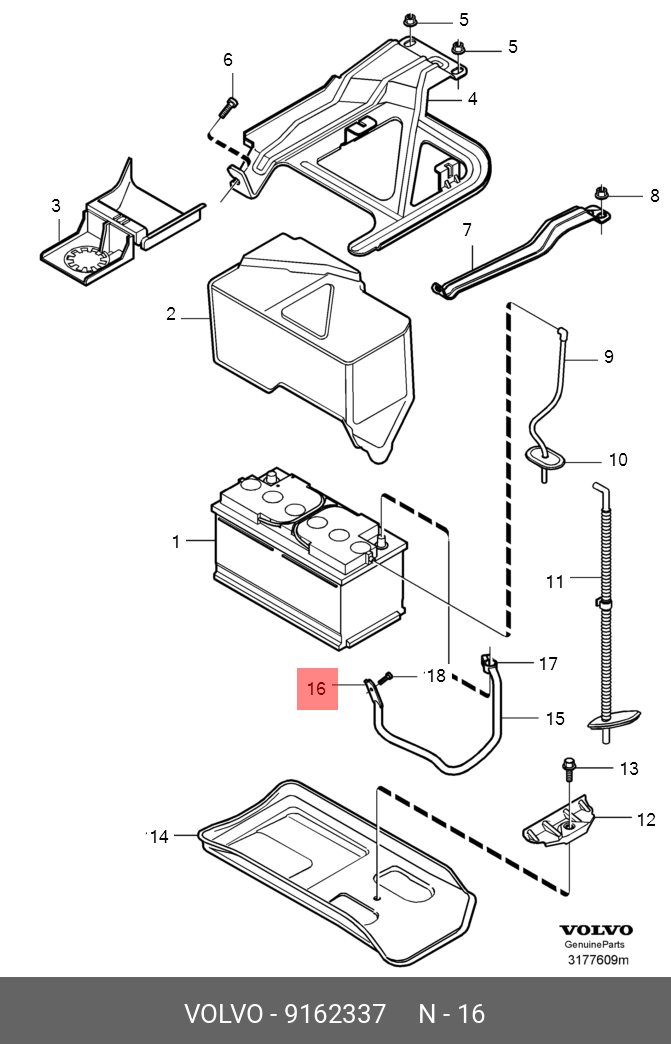 5
5
6
4
3
8
7
2
9
10
1
11
17
16
18
15
13
14
12
VOLVO
GenuineParts
3177609m
VOLVO - 9162337 N - 16