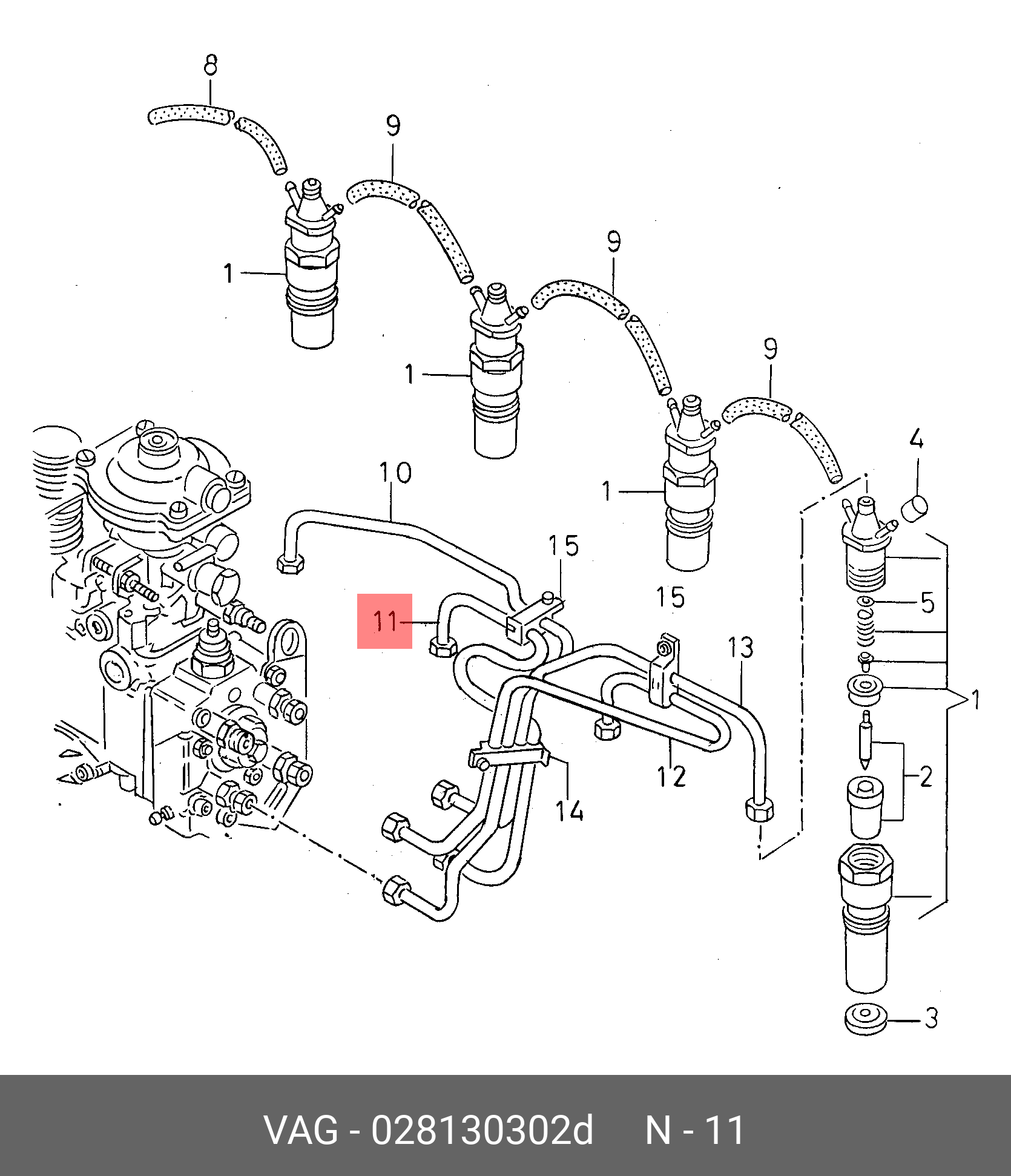 8
9
9
9
1
1
1
4
10
15
15
11
5
13
1
12
2
14
3
VAG - 028130302d N - 11