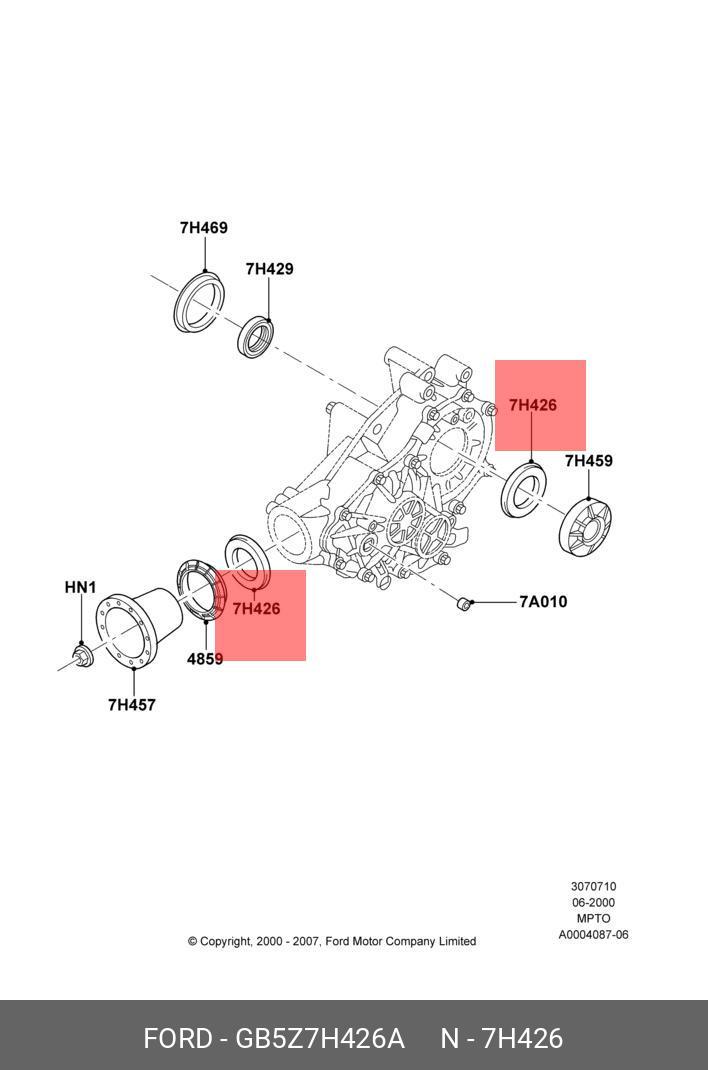 7H469

7H429

7H426

7H459

HN1

7H426

7A010

4859

7H457

3070710
06-2000
MPTO
A0004087-06

© Copyright, 2000 - 2007, Ford Motor Company Limited

FORD - GB5Z7H426A N - 7H426