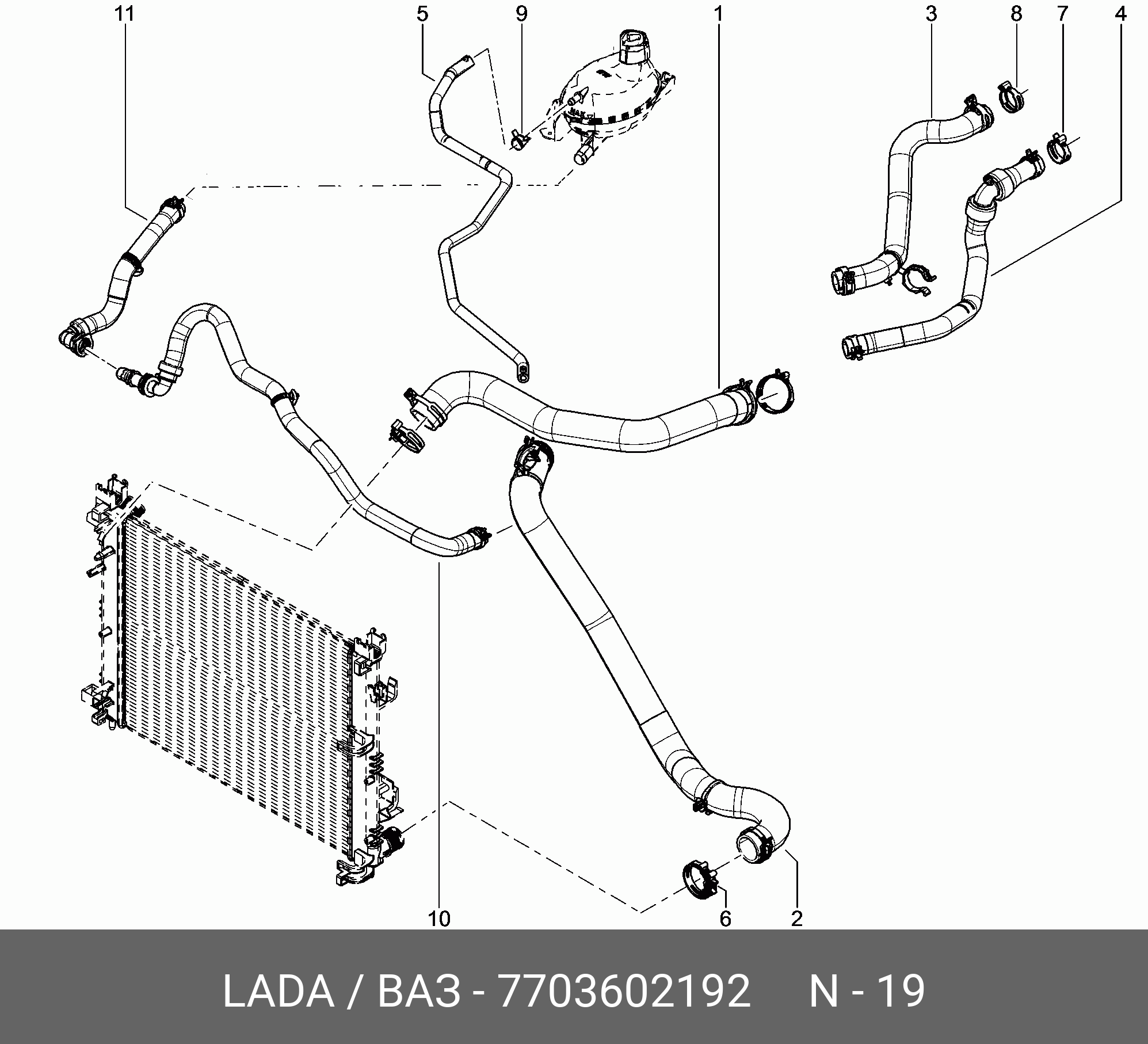 11
5
9
1
3
8
7
4
MAX
10
6
2

LADA / ВАЗ - 7703602192 N - 19