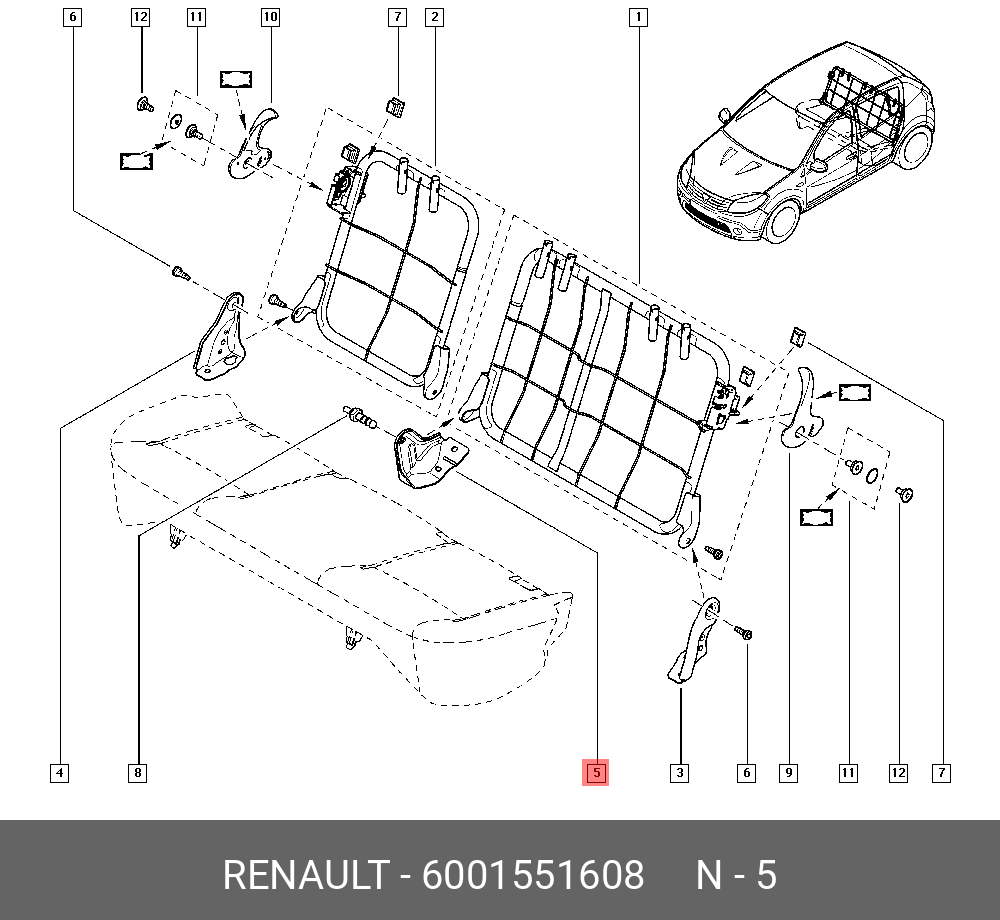 6
12
11
10
7
2
1
4
8
5
3
6
9
11
12
7

RENAULT - 6001551608 N - 5