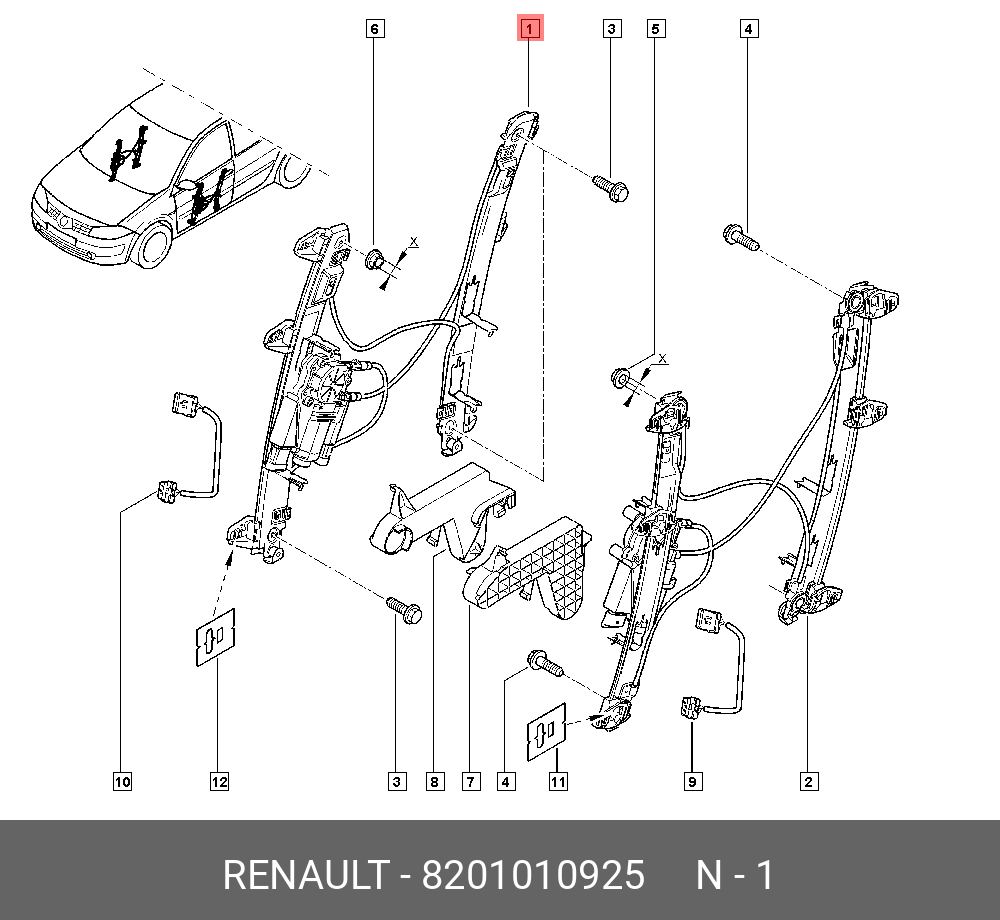 6
1
3
5
4
X
X
10
12
3
8
7
4
11
9
2

RENAULT - 8201010925 N - 1