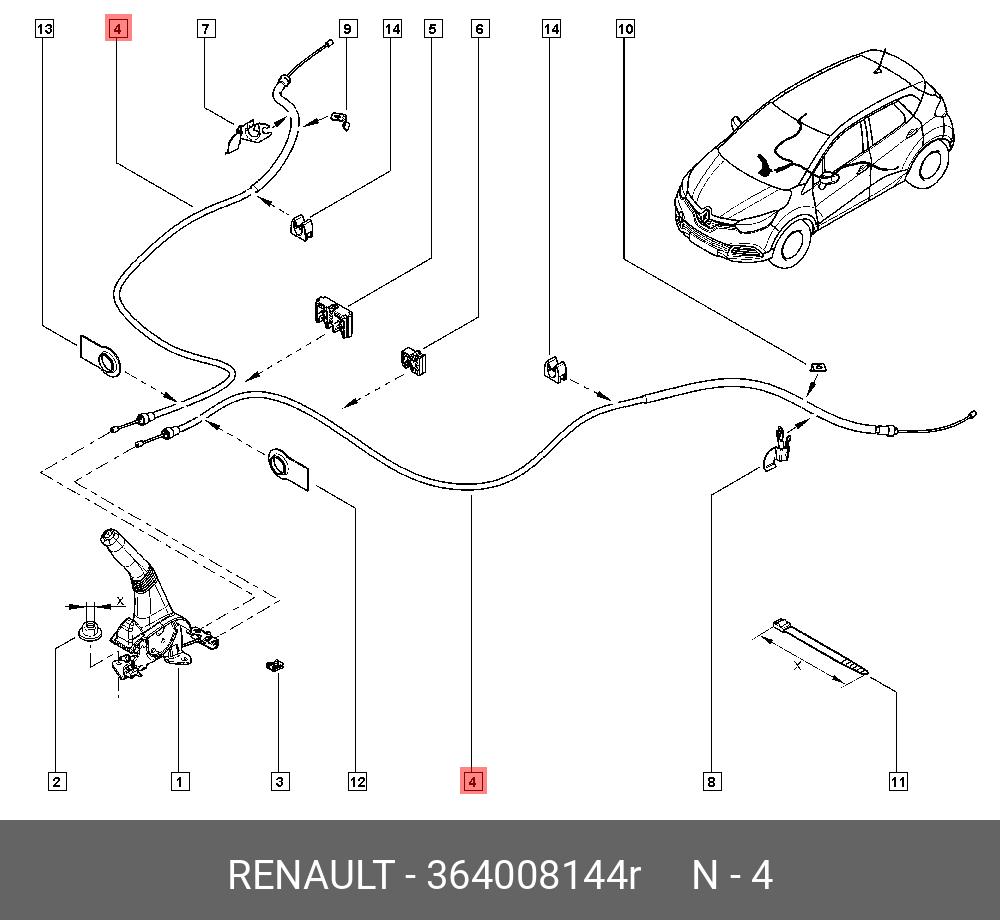 13 4 7 9 14 5 6 14 10

X

X

2 1 3 12 4 8 11

RENAULT - 364008144r N - 4