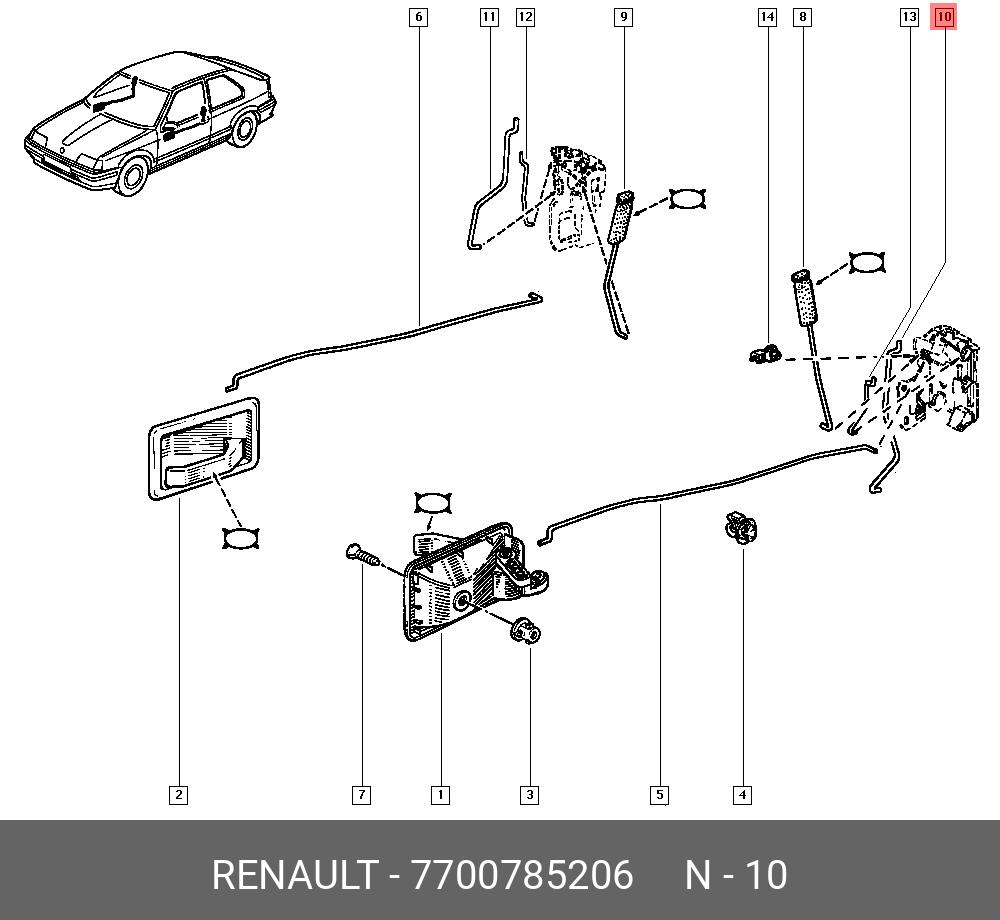 6
11
12
9
14
8
13
10
2
7
1
3
5
4

RENAULT - 7700785206 N - 10