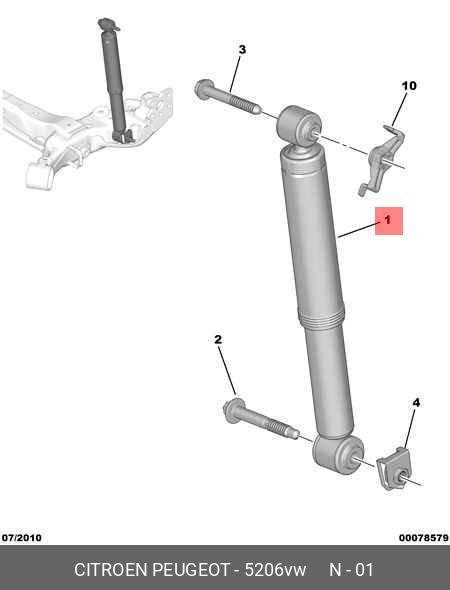 3

10

1

2

4

07/2010

00078579

CITROEN PEUGEOT - 5206vw N - 01