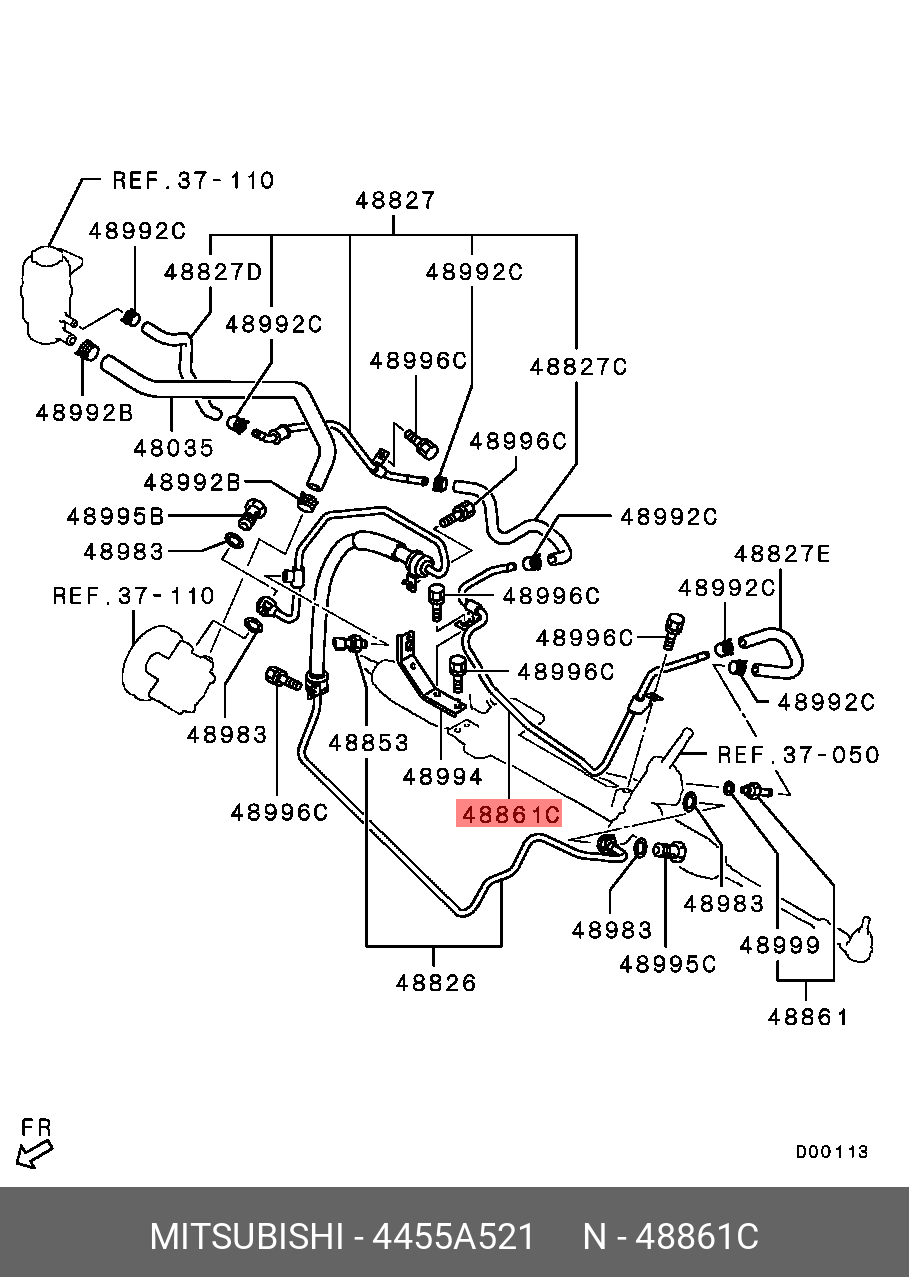 REF.37-110

48827

48992C

48827D

48992C

48992C

48996C

48827C

48992B

48035

48996C

48992B

48995B

48992C

48983

48827E

REF.37-110

48996C

48992C

48996C

48996C

48992C

48983

48853

48994

REF.37-050

48996C

48861C

48983

48983

48999

48995C

48826

48861

FR

D00113

MITSUBISHI - 4455A521 N - 48861C