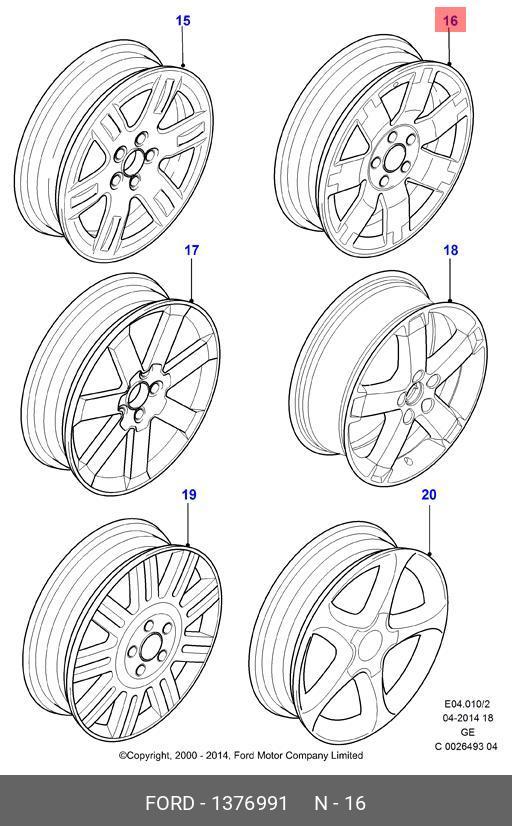 15

16

17

18

19

20

E04.010/2
04-2014 18
GE
C 0026493 04

©Copyright, 2000 - 2014, Ford Motor Company Limited

FORD - 1376991 N - 16